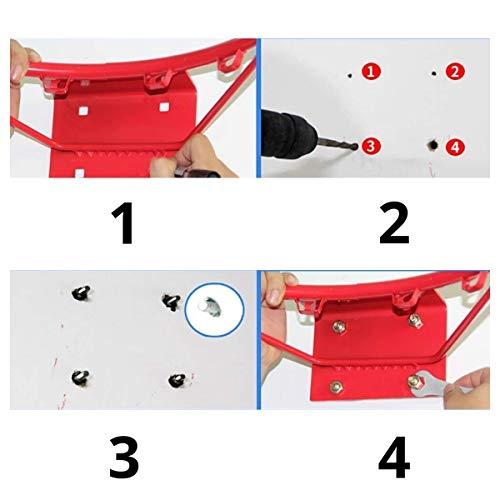 1
2
3
4

1

2

3

4