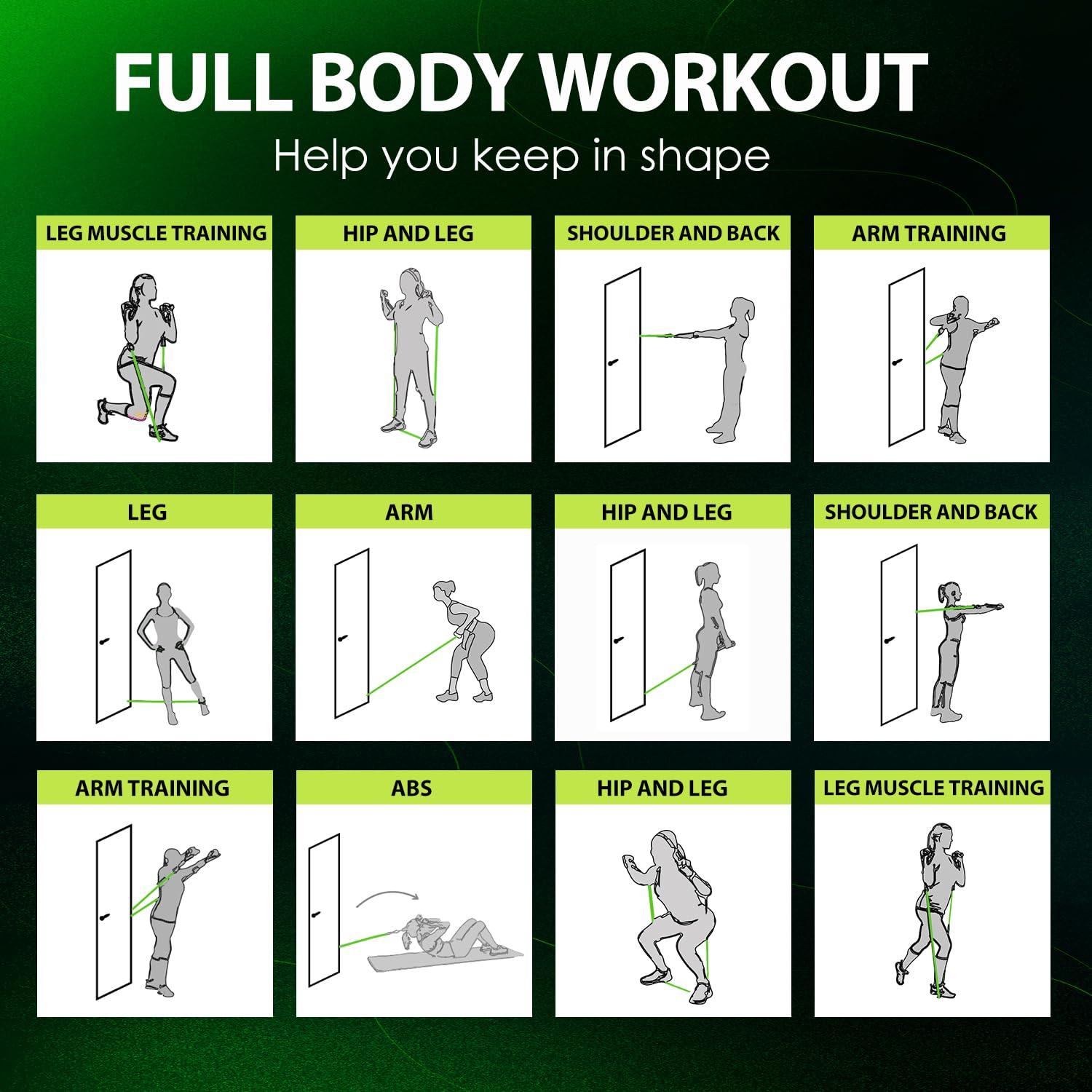 FULL BODY WORKOUT

Help you keep in shape

LEG MUSCLE TRAINING

HIP AND LEG

SHOULDER AND BACK

ARM TRAINING

LEG

ARM

HIP AND LEG

SHOULDER AND BACK

ARM TRAINING

ABS

HIP AND LEG

LEG MUSCLE TRAINING