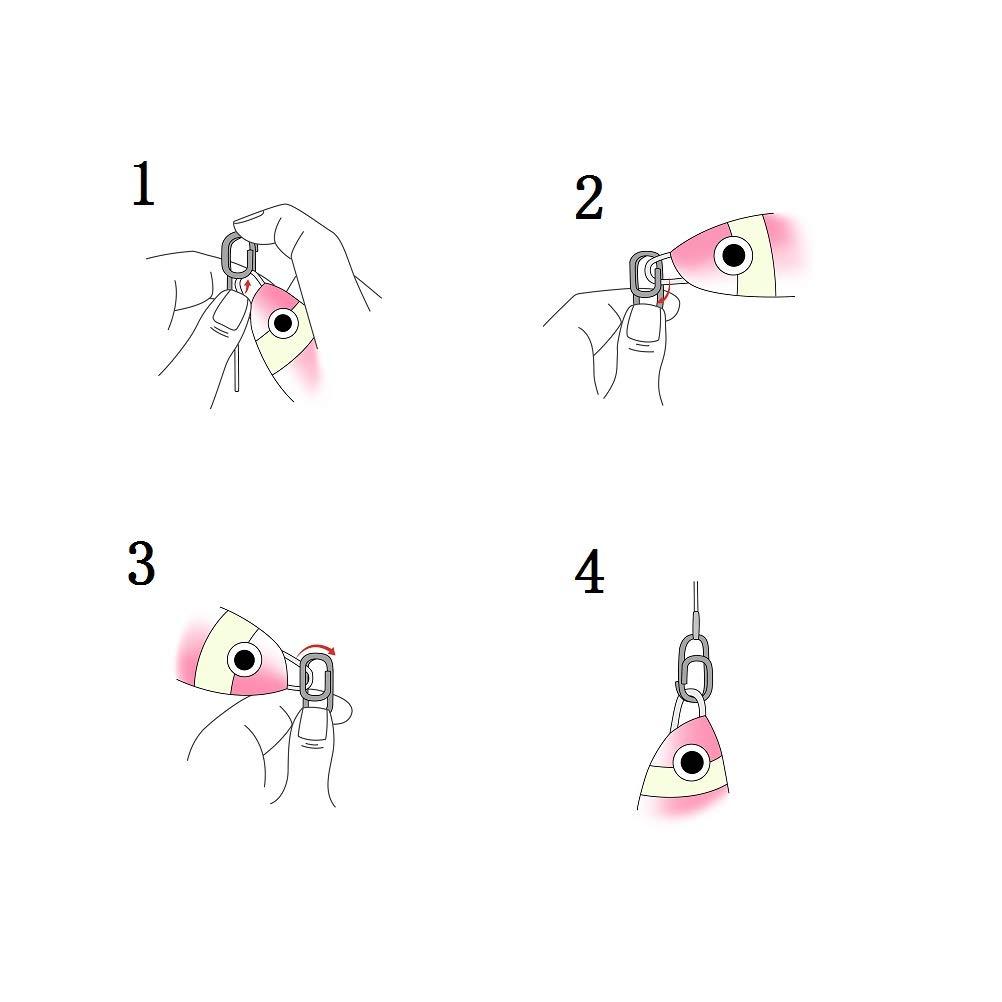 1

2

3

4