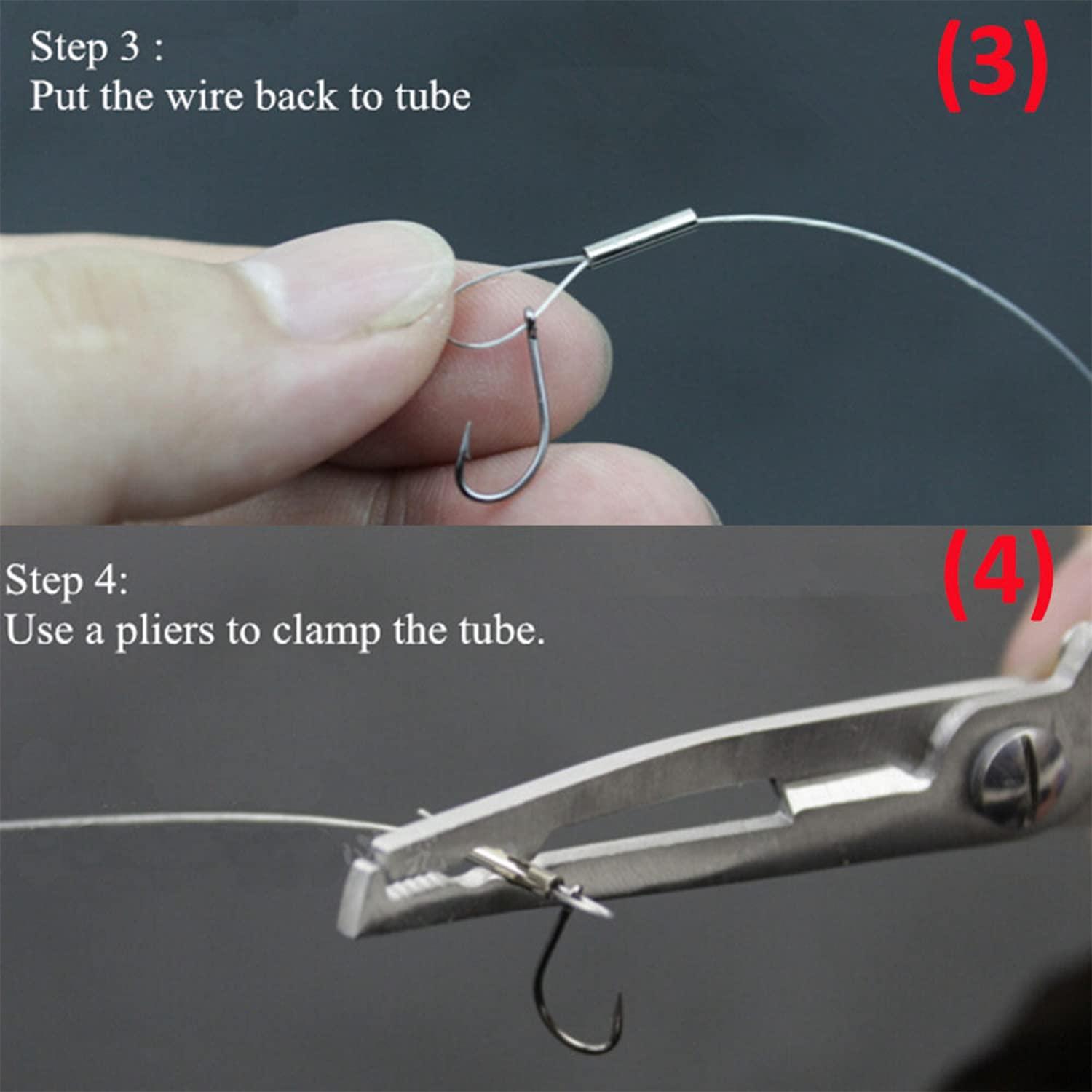 Step 3 :
Put the wire back to tube

(3)

Step 4:
Use a pliers to clamp the tube.

(4)