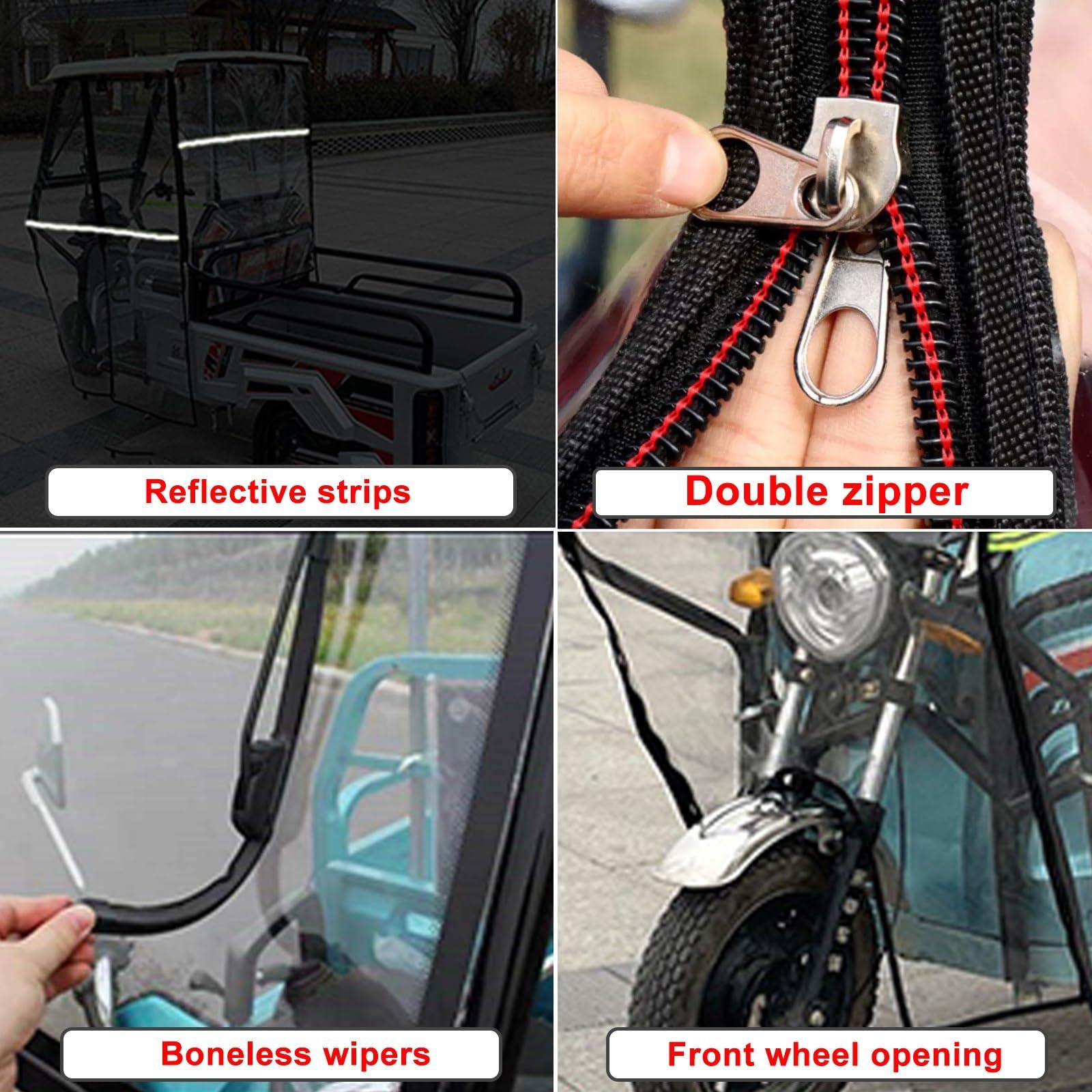 Reflective strips

Double zipper

Boneless wipers

Front wheel opening