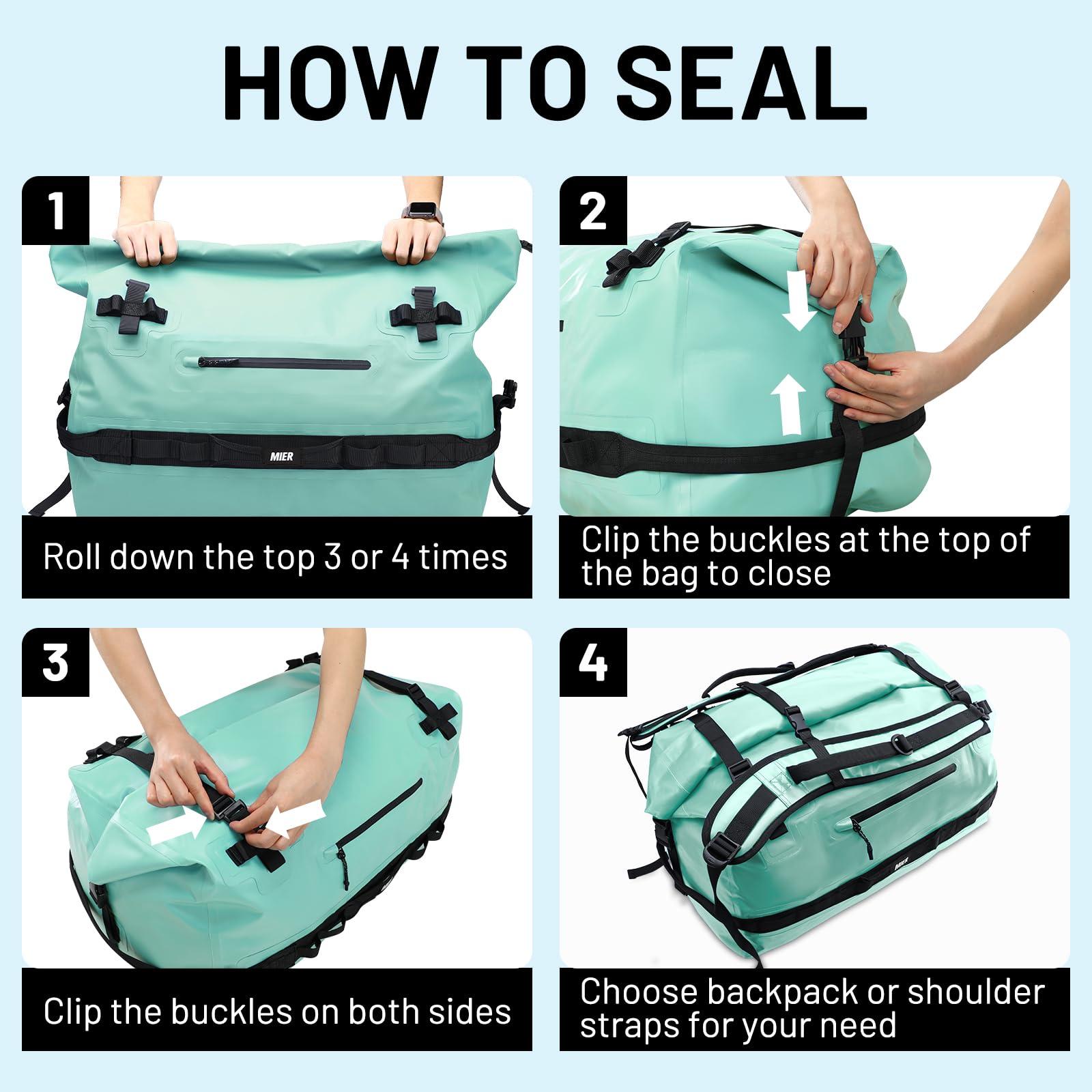 HOW TO SEAL

1

MIER

Roll down the top 3 or 4 times

2

Clip the buckles at the top of the bag to close

3

Clip the buckles on both sides

4

MIER

Choose backpack or shoulder straps for your need