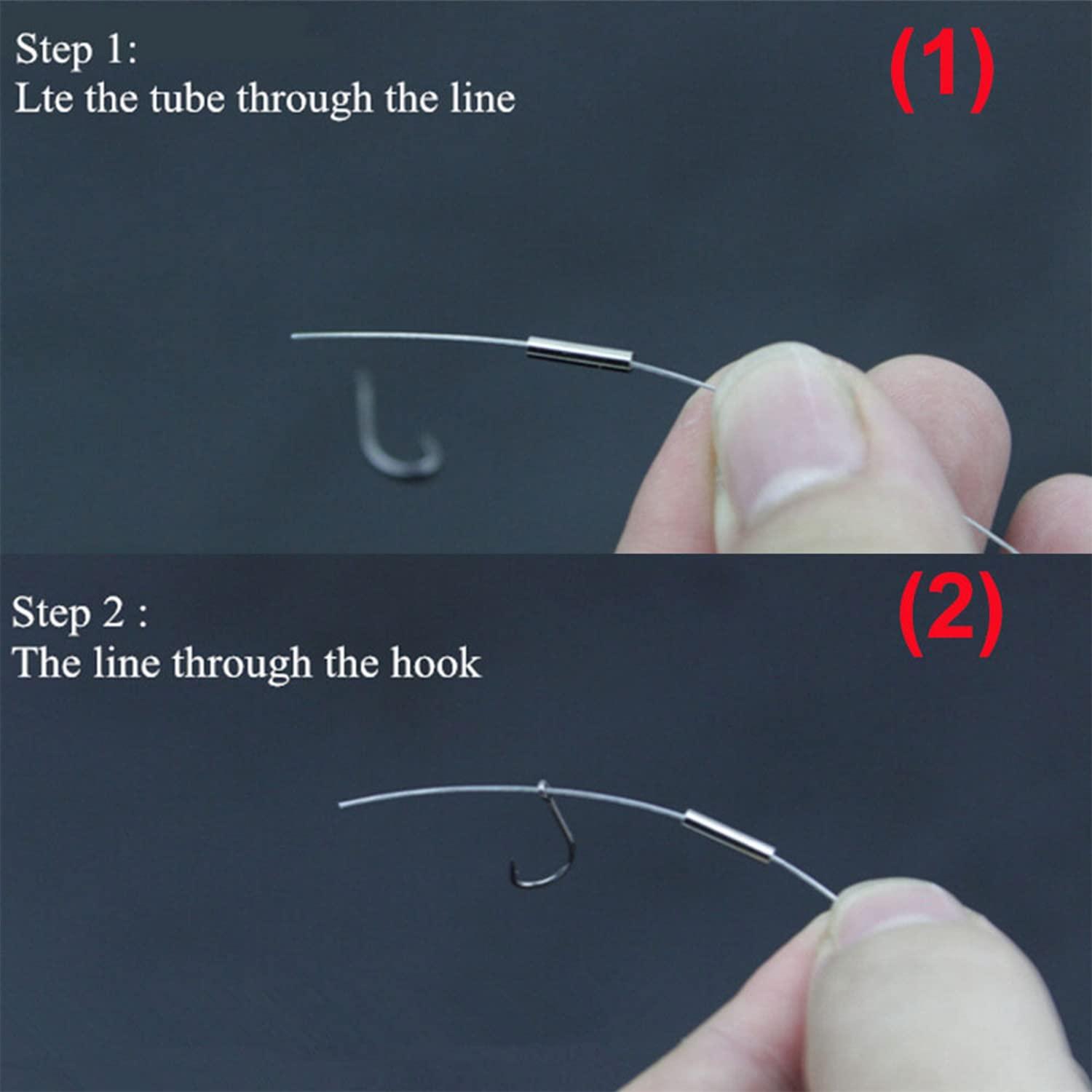 Step 1:
Lte the tube through the line

(1)

Step 2 :
The line through the hook

(2)