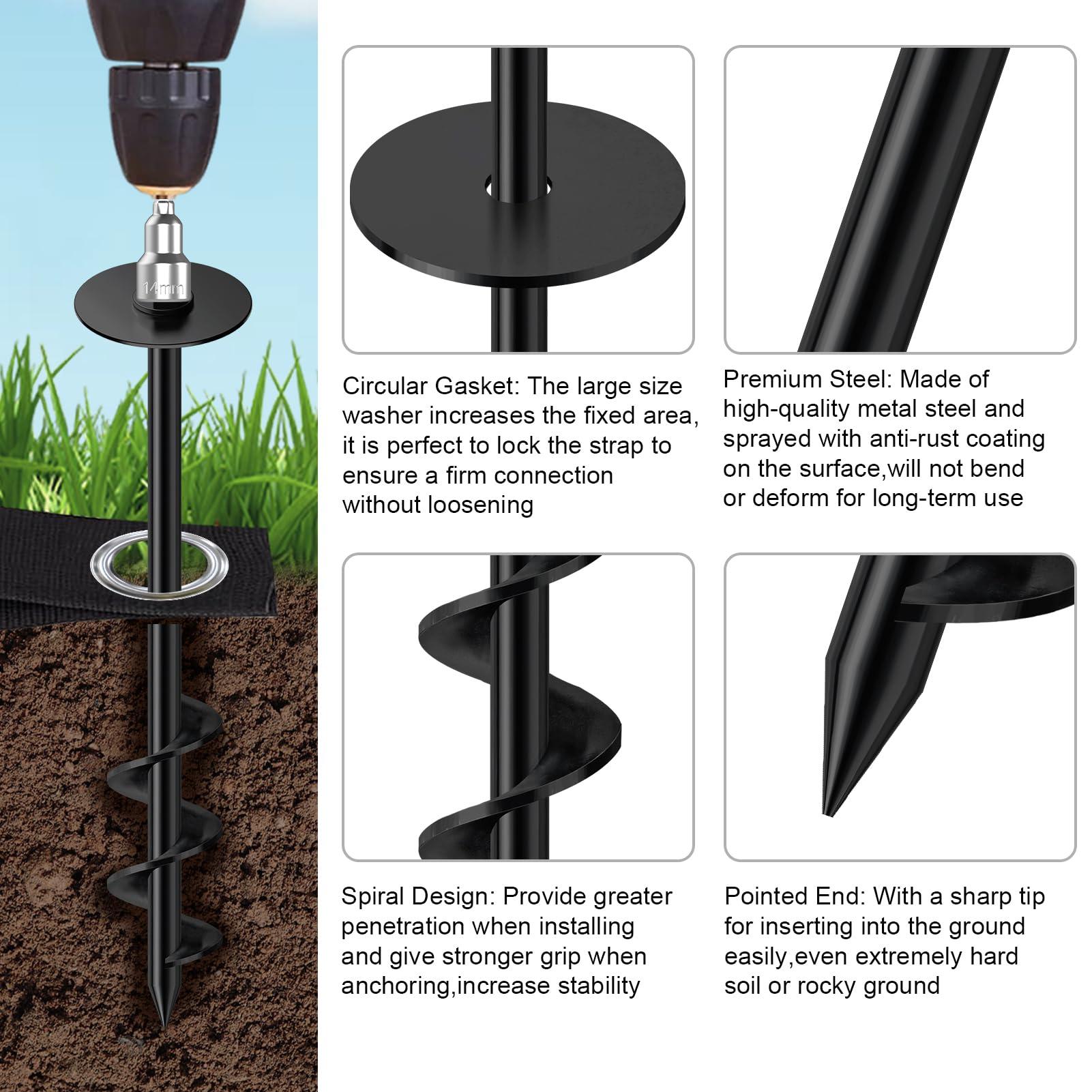 14mm

Circular Gasket: The large size washer increases the fixed area, it is perfect to lock the strap to ensure a firm connection without loosening

Premium Steel: Made of high-quality metal steel and sprayed with anti-rust coating on the surface,will not bend or deform for long-term use

Spiral Design: Provide greater penetration when installing and give stronger grip when anchoring,increase stability

Pointed End: With a sharp tip for inserting into the ground easily,even extremely hard soil or rocky ground