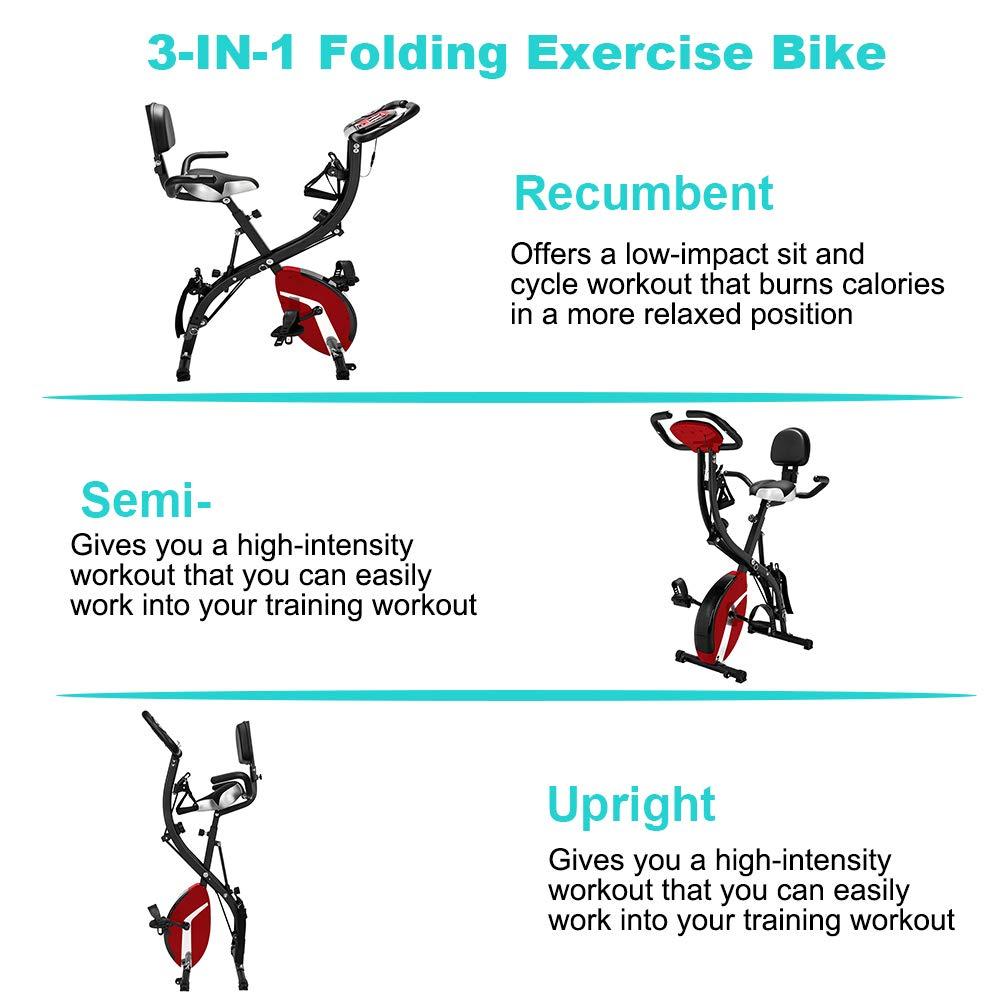 3-IN-1 Folding Exercise Bike

Recumbent

Offers a low-impact sit and cycle workout that burns calories in a more relaxed position

Semi-

Gives you a high-intensity workout that you can easily work into your training workout

Upright

Gives you a high-intensity workout that you can easily work into your training workout