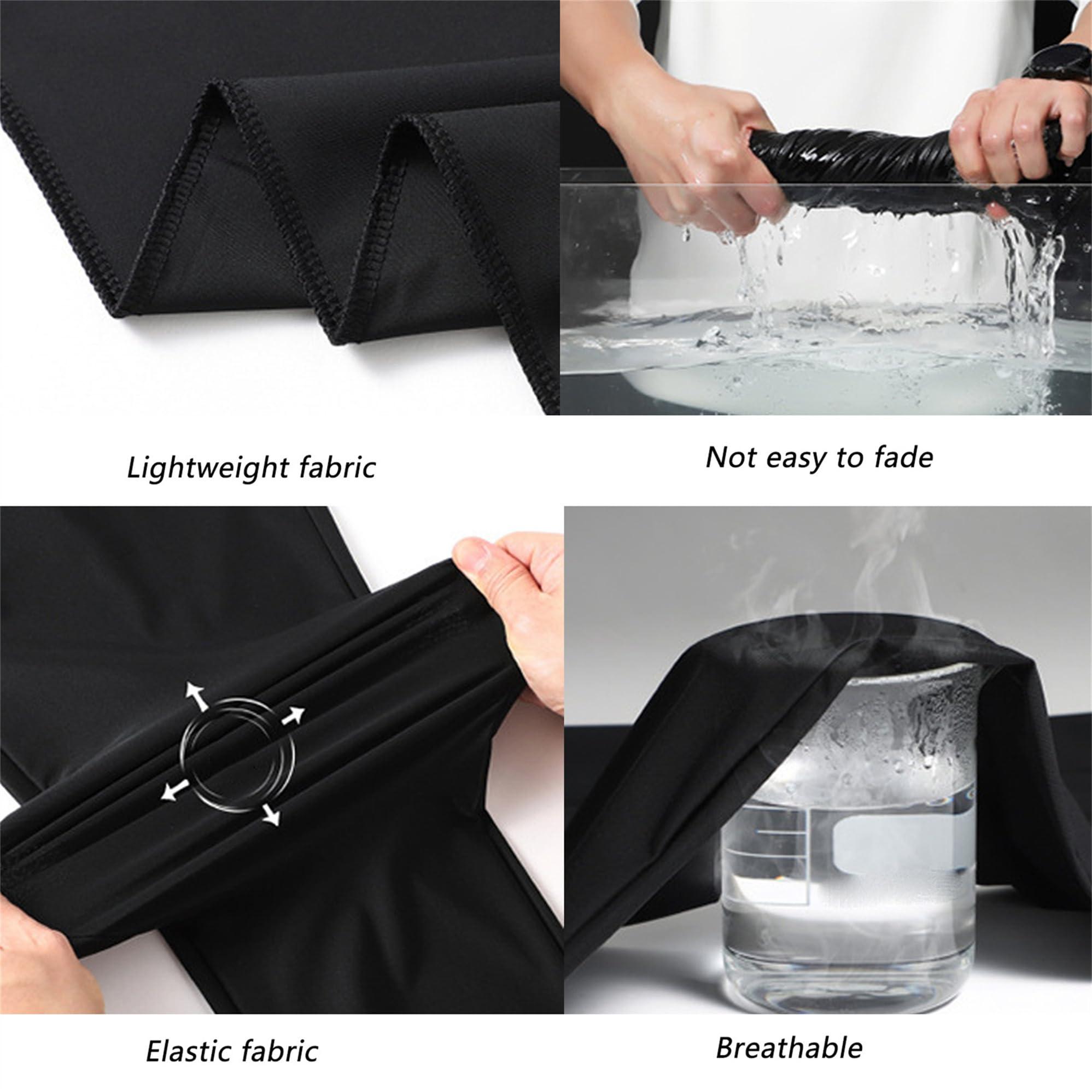 Lightweight fabric

Not easy to fade

Elastic fabric

Breathable