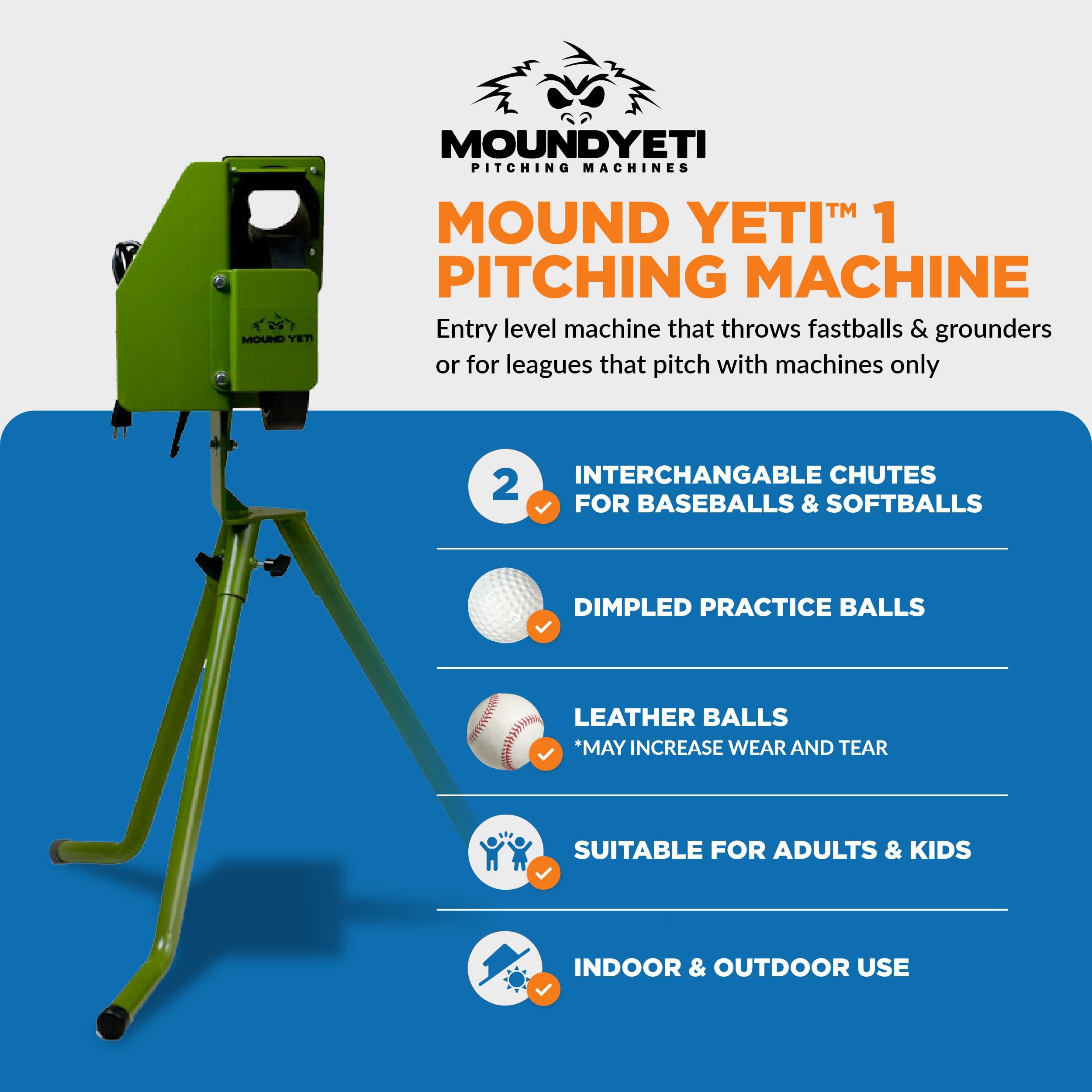 MOUNDYETI
PITCHING MACHINES

MOUND YETI™ 1
PITCHING MACHINE

Entry level machine that throws fastballs & grounders or for leagues that pitch with machines only

MOUND YETI

2

INTERCHANGABLE CHUTES FOR BASEBALLS & SOFTBALLS

DIMPLED PRACTICE BALLS

LEATHER BALLS
*MAY INCREASE WEAR AND TEAR

SUITABLE FOR ADULTS & KIDS

INDOOR & OUTDOOR USE