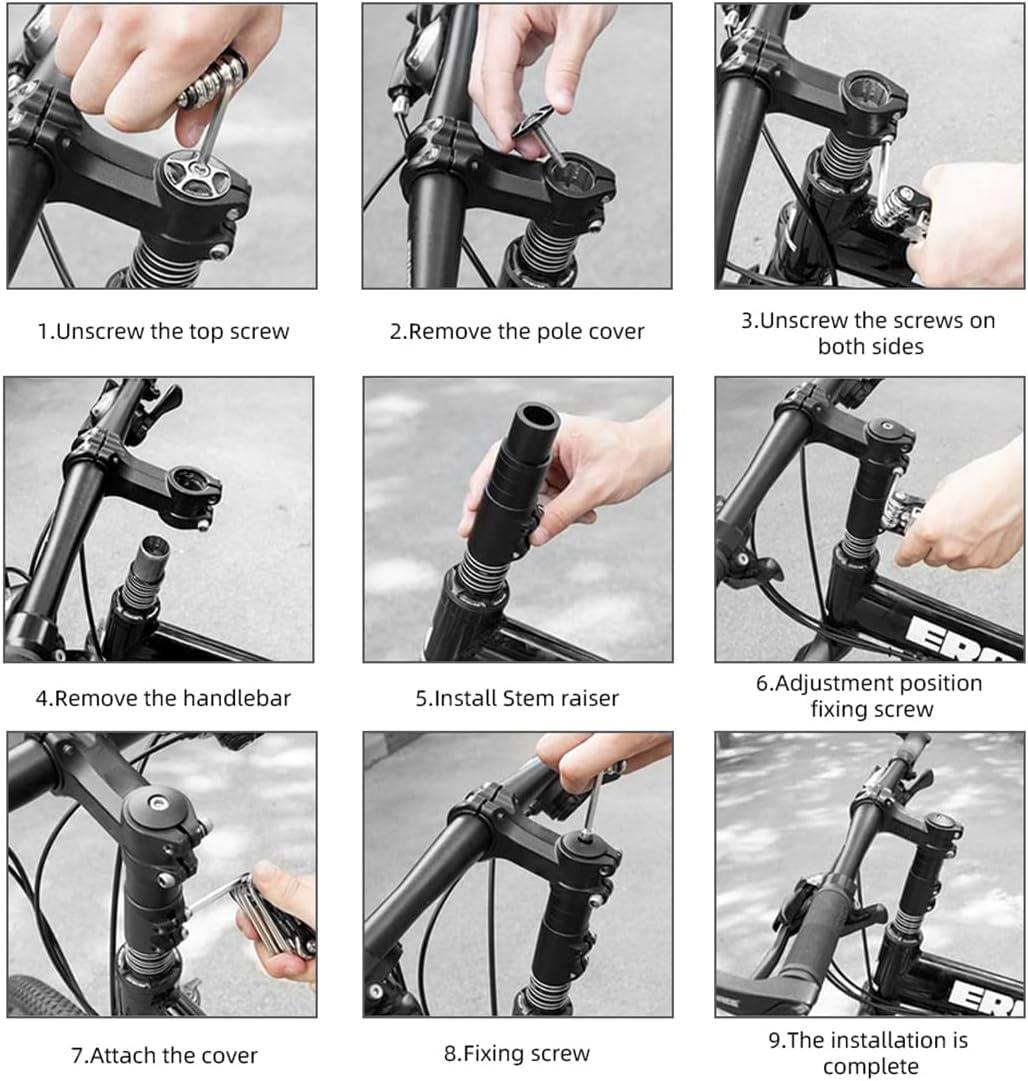 1.Unscrew the top screw

2.Remove the pole cover

3.Unscrew the screws on both sides

4.Remove the handlebar

5.Install Stem raiser

6.Adjustment position fixing screw

7.Attach the cover

8.Fixing screw

9.The installation is complete