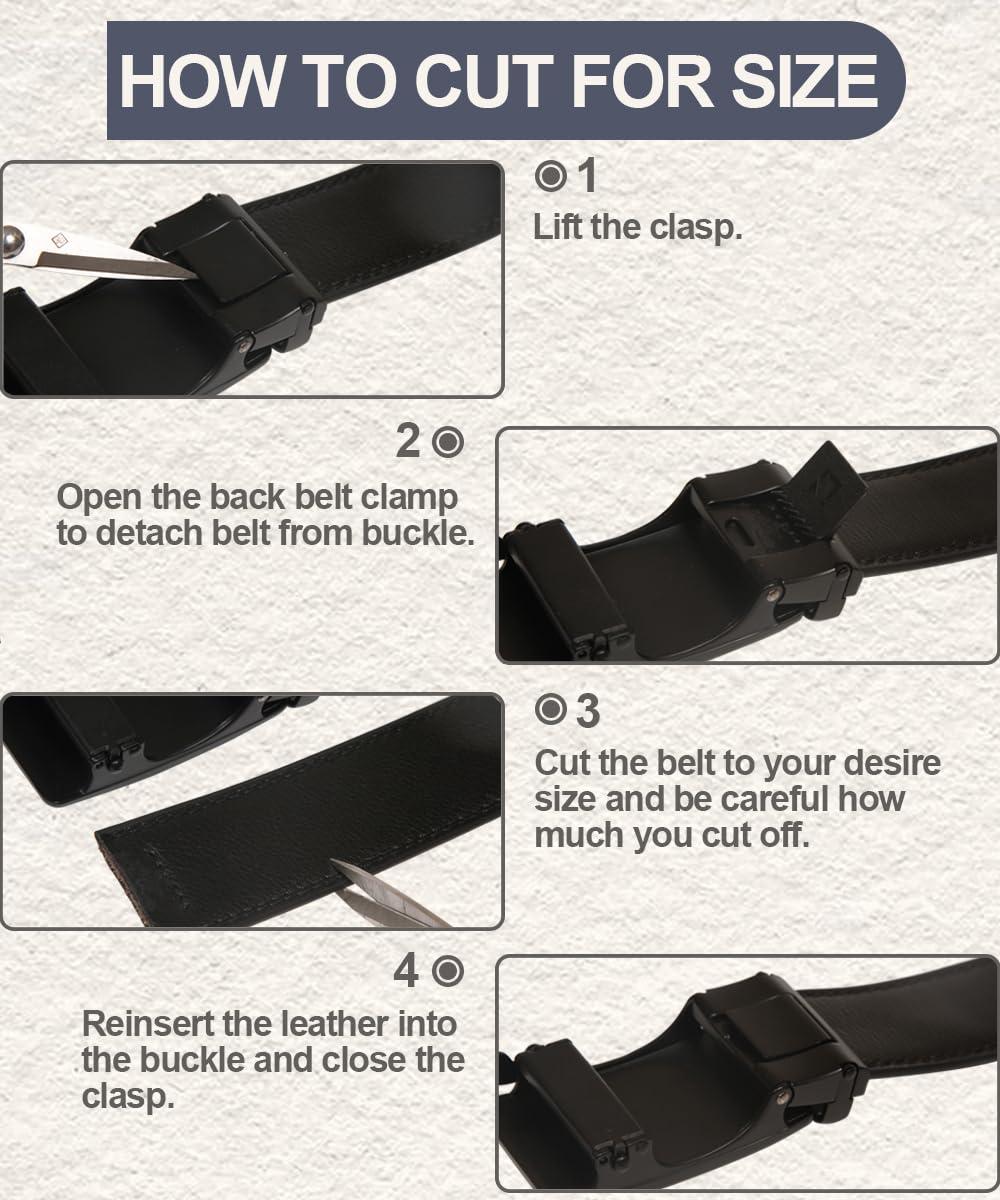 HOW TO CUT FOR SIZE

1
Lift the clasp.

2
Open the back belt clamp to detach belt from buckle.

3
Cut the belt to your desire size and be careful how much you cut off.

4
Reinsert the leather into the buckle and close the clasp.