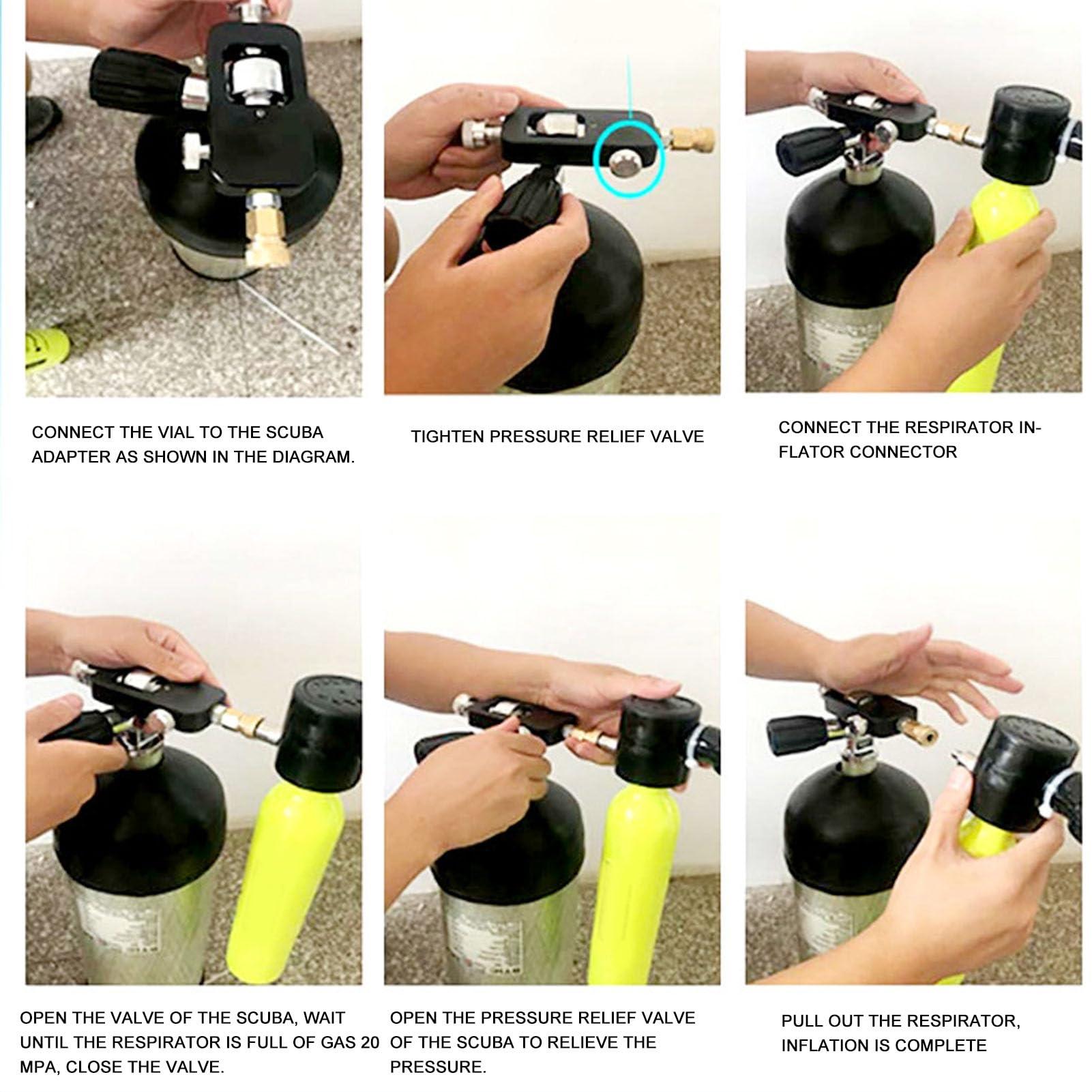 CONNECT THE VIAL TO THE SCUBA ADAPTER AS SHOWN IN THE DIAGRAM.

TIGHTEN PRESSURE RELIEF VALVE

CONNECT THE RESPIRATOR INFLATOR CONNECTOR

OPEN THE VALVE OF THE SCUBA, WAIT UNTIL THE RESPIRATOR IS FULL OF GAS 20 MPA, CLOSE THE VALVE.

OPEN THE PRESSURE RELIEF VALVE OF THE SCUBA TO RELIEVE THE PRESSURE.

PULL OUT THE RESPIRATOR, INFLATION IS COMPLETE