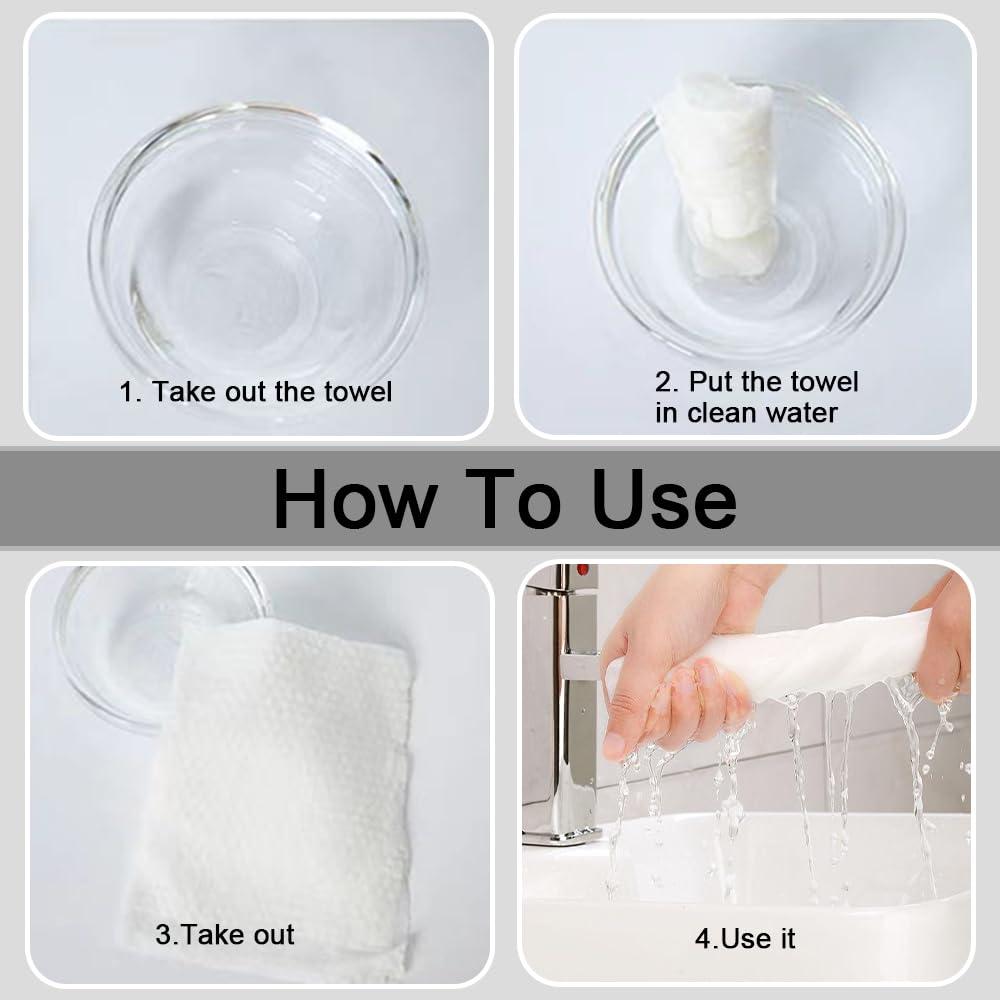 1. Take out the towel

2. Put the towel in clean water

How To Use

3.Take out

4.Use it