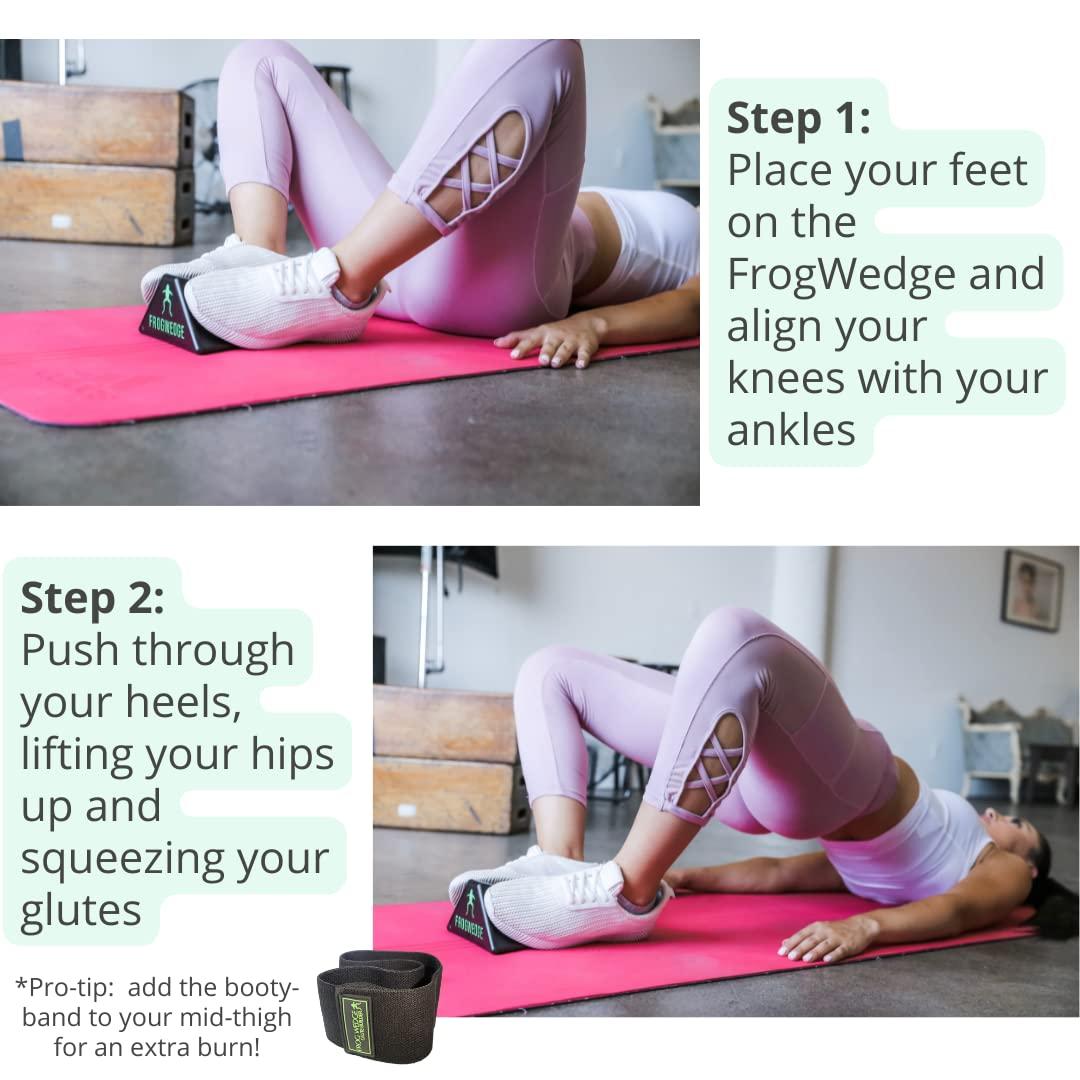 FROGWEDGE

Step 1:
Place your feet on the FrogWedge and align your knees with your ankles

Step 2:
Push through your heels, lifting your hips up and squeezing your glutes

FROGWEDGE

*Pro-tip: add the booty-band to your mid-thigh for an extra burn!

FROGWEDGE