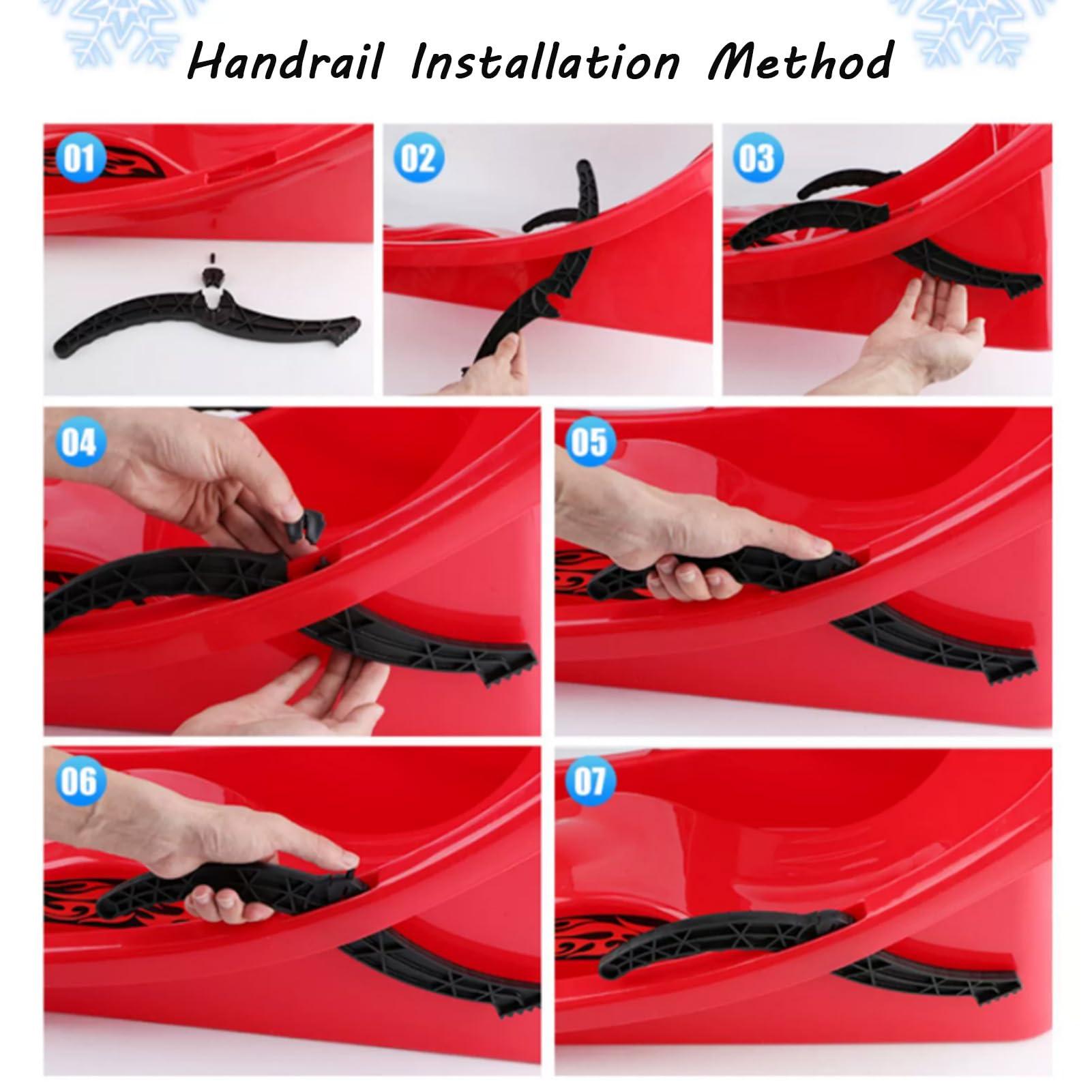 Handrail Installation Method

01

02

03

04

05

06

07