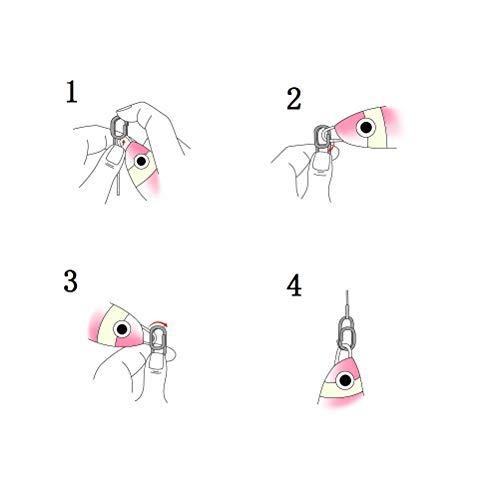 1

2

3

4