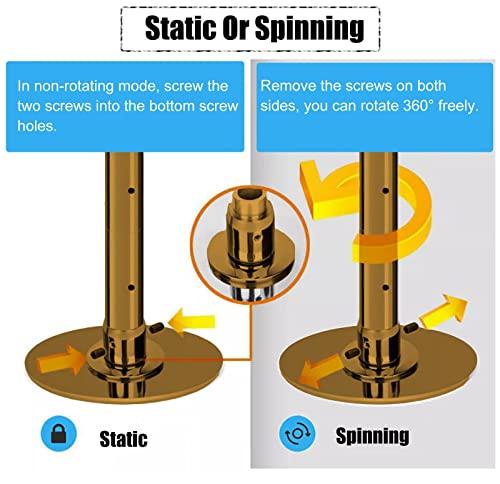 Static Or Spinning

In non-rotating mode, screw the two screws into the bottom screw holes.

Remove the screws on both sides, you can rotate 360° freely.

Static

Spinning