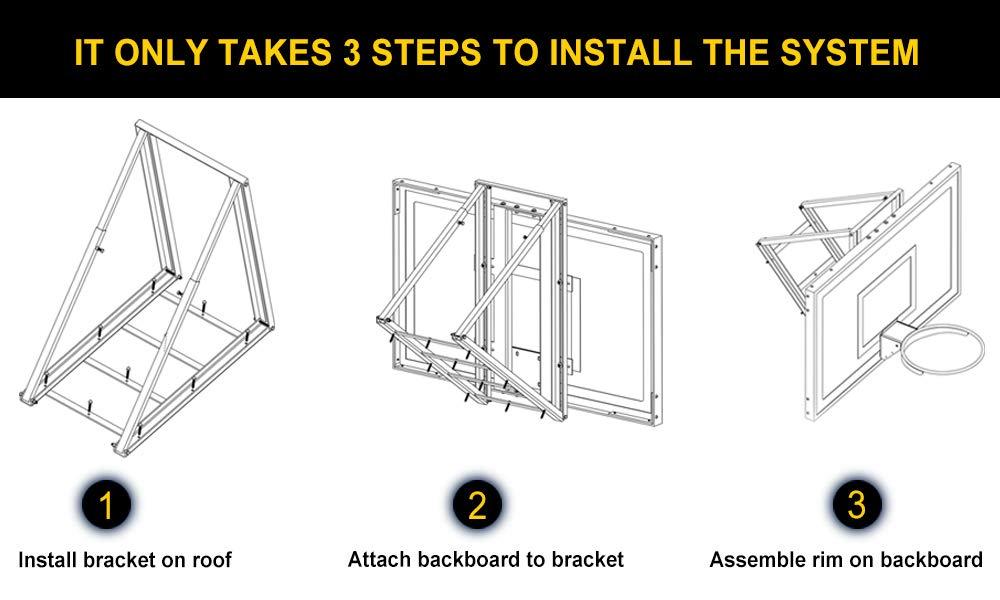 IT ONLY TAKES 3 STEPS TO INSTALL THE SYSTEM

1
Install bracket on roof

2
Attach backboard to bracket

3
Assemble rim on backboard