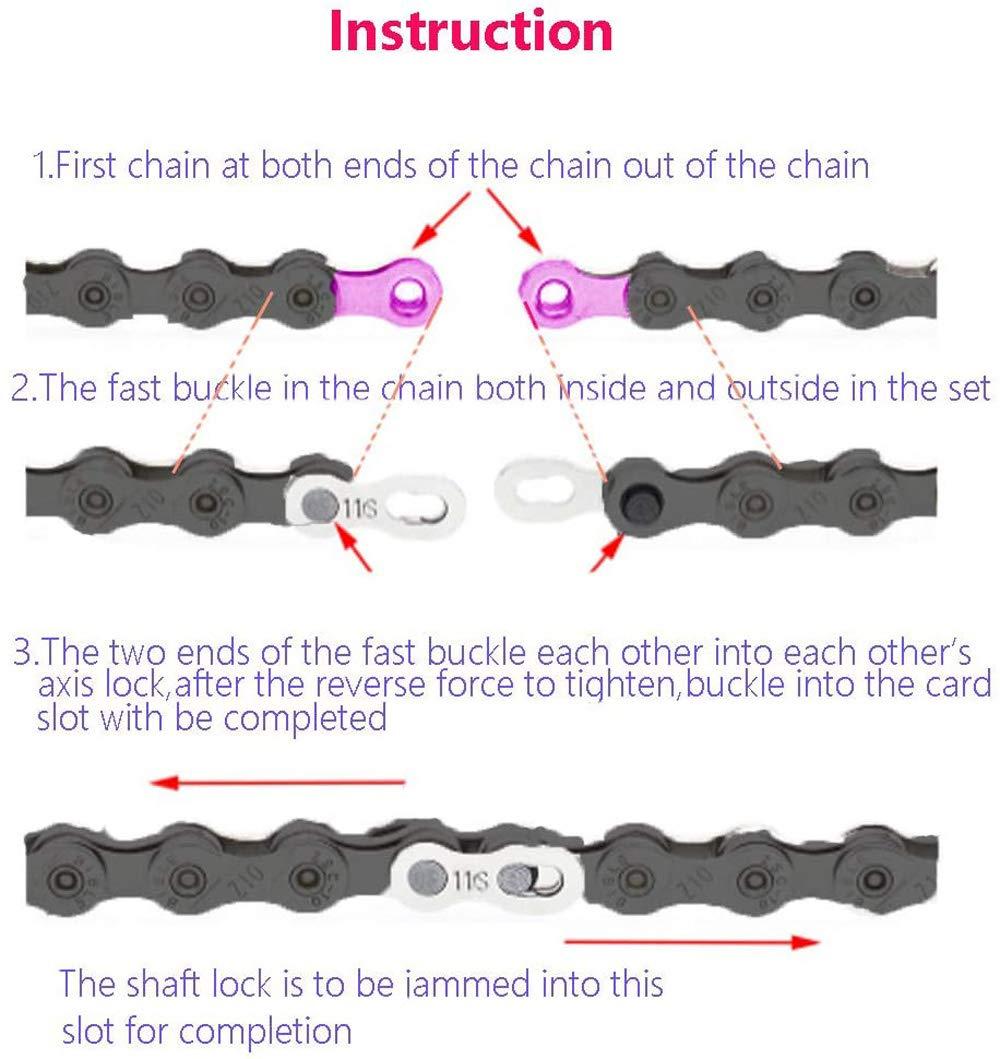 Instruction

1.First chain at both ends of the chain out of the chain

2.The fast buckle in the chain both inside and outside in the set

11S

3.The two ends of the fast buckle each other into each other's axis lock,after the reverse force to tighten,buckle into the card slot with be completed

11S

The shaft lock is to be jammed into this slot for completion