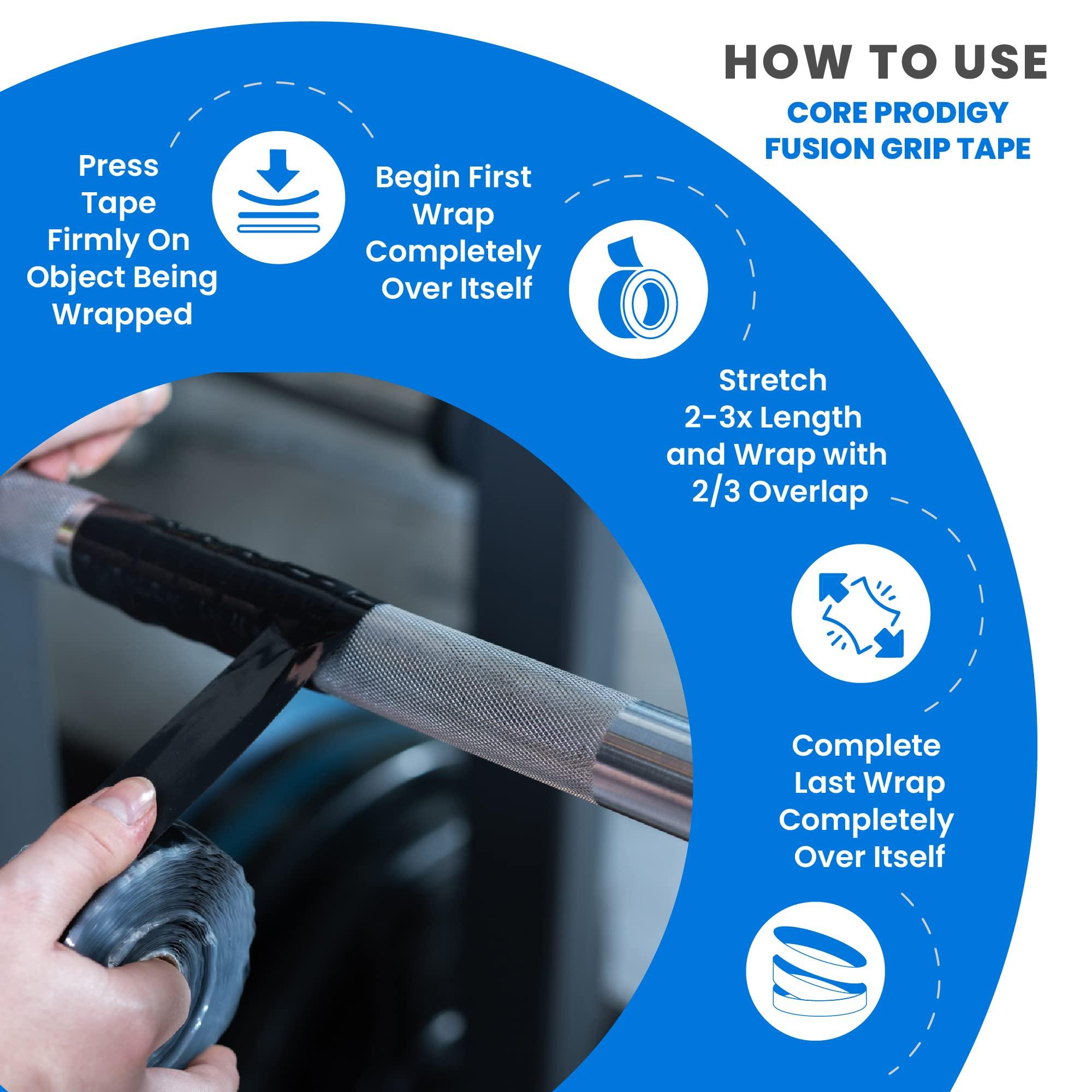 HOW TO USE

CORE PRODIGY FUSION GRIP TAPE

Press Tape Firmly On Object Being Wrapped

Begin First Wrap Completely Over Itself

Stretch 2-3x Length and Wrap with 2/3 Overlap

Complete Last Wrap Completely Over Itself