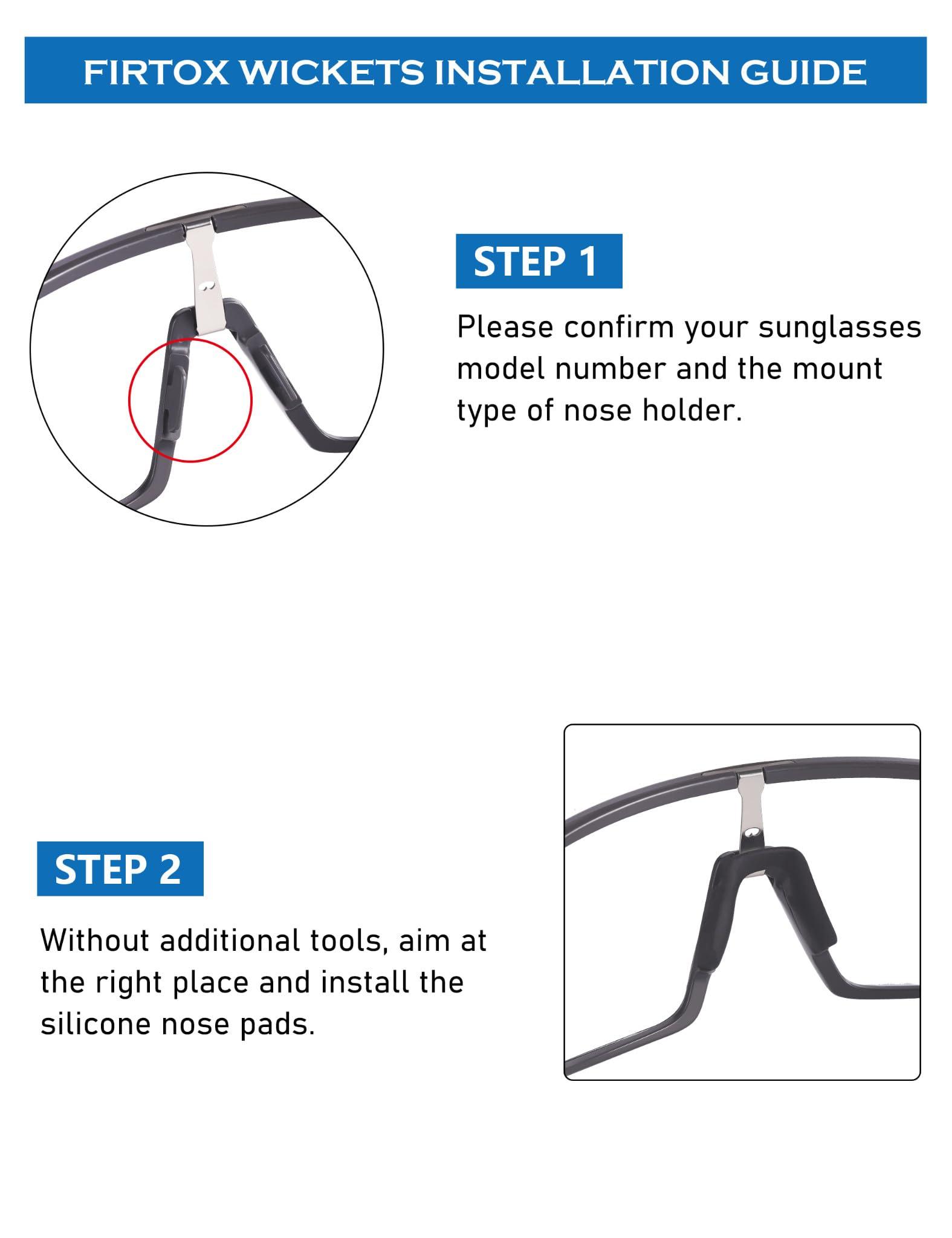 FIRTOX WICKETS INSTALLATION GUIDE

STEP 1

Please confirm your sunglasses model number and the mount type of nose holder.

STEP 2

Without additional tools, aim at the right place and install the silicone nose pads.