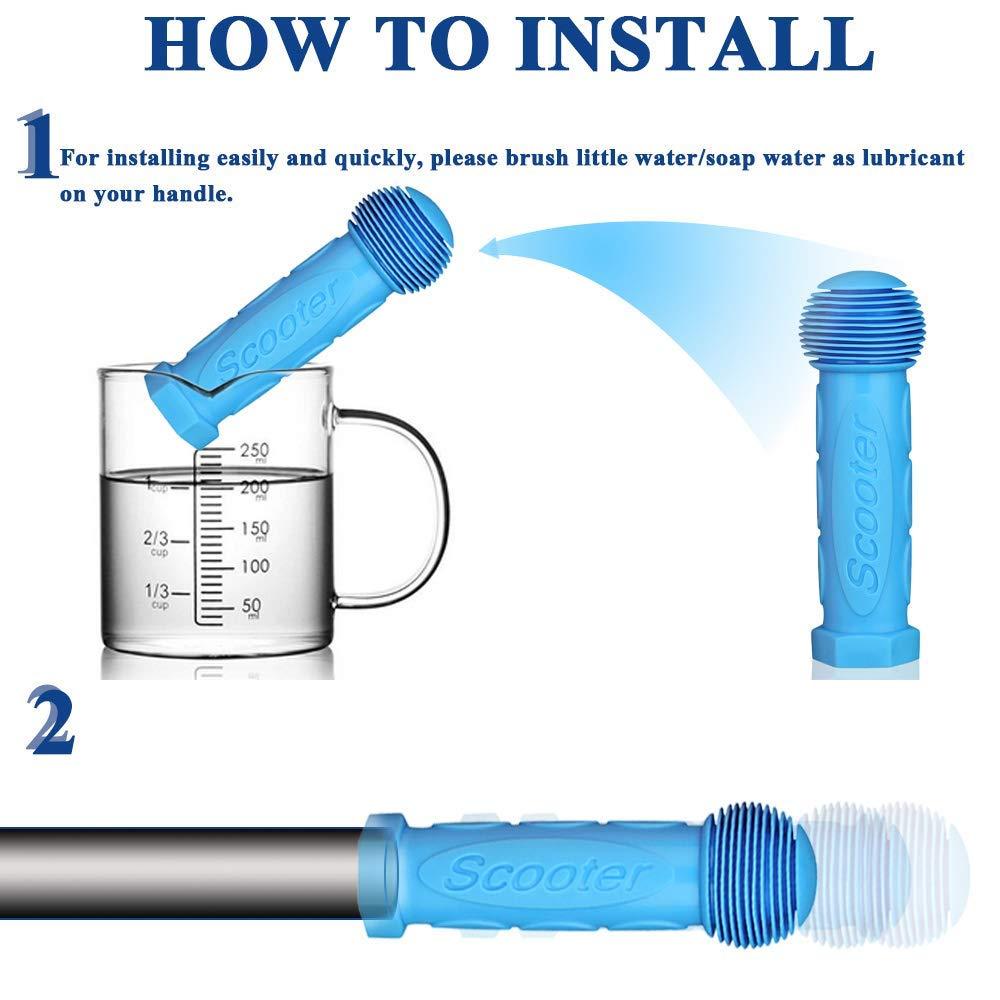 HOW TO INSTALL

1 For installing easily and quickly, please brush little water/soap water as lubricant on your handle.

Scooter

250 ml
1 cup
200 ml
2/3 cup
150 ml
100
1/3 cup
50 ml

Scooter

2

Scooter