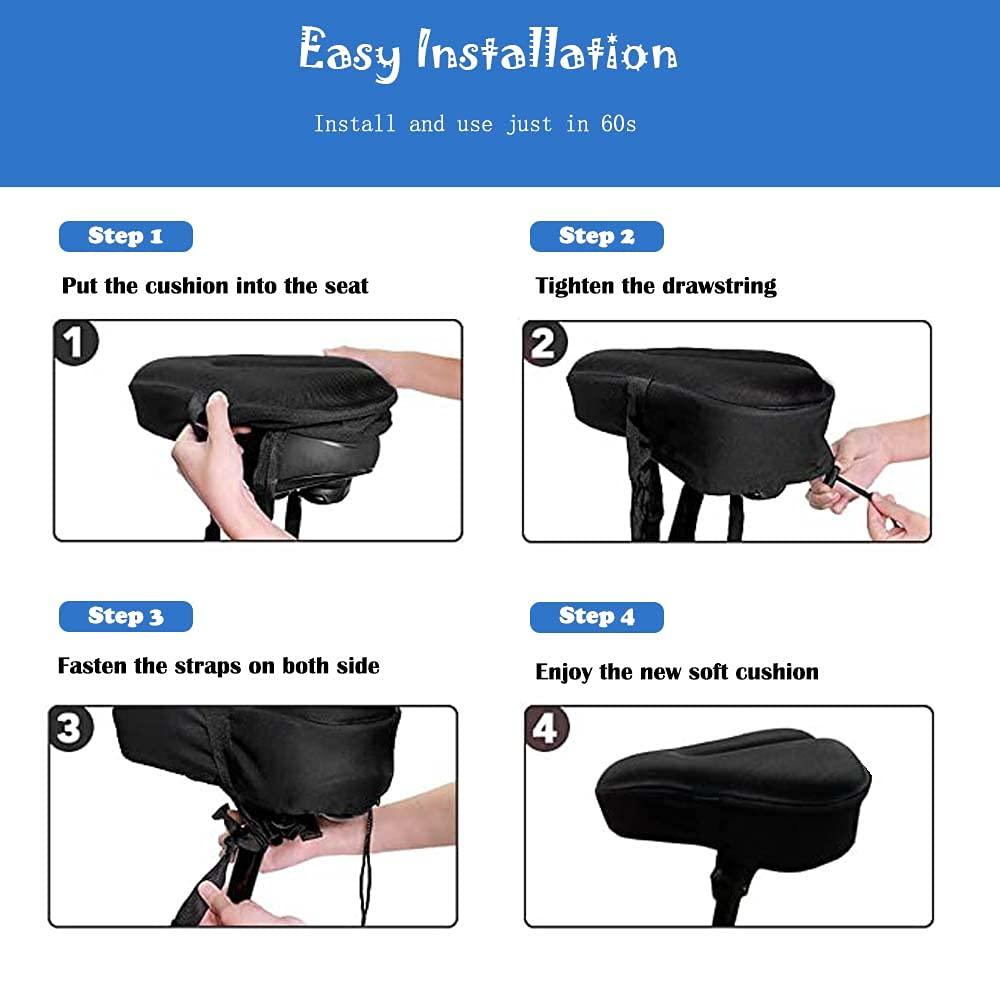 Easy Installation

Install and use just in 60s

Step 1

Put the cushion into the seat

1

Step 2

Tighten the drawstring

2

Step 3

Fasten the straps on both side

3

Step 4

Enjoy the new soft cushion

4