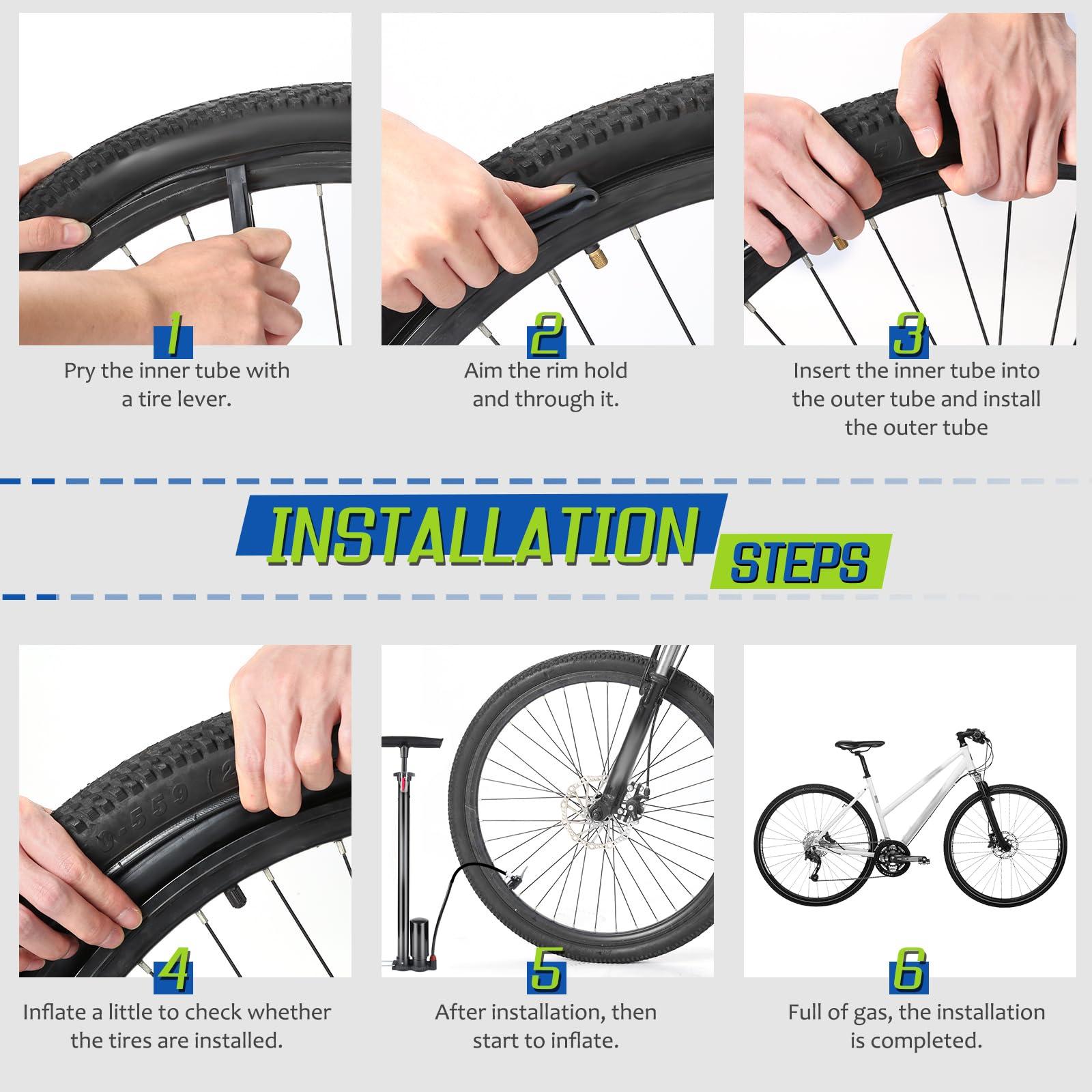 1
Pry the inner tube with a tire lever.

2
Aim the rim hold and through it.

3
Insert the inner tube into the outer tube and install the outer tube

INSTALLATION STEPS

4
Inflate a little to check whether the tires are installed.

5
After installation, then start to inflate.

6
Full of gas, the installation is completed.