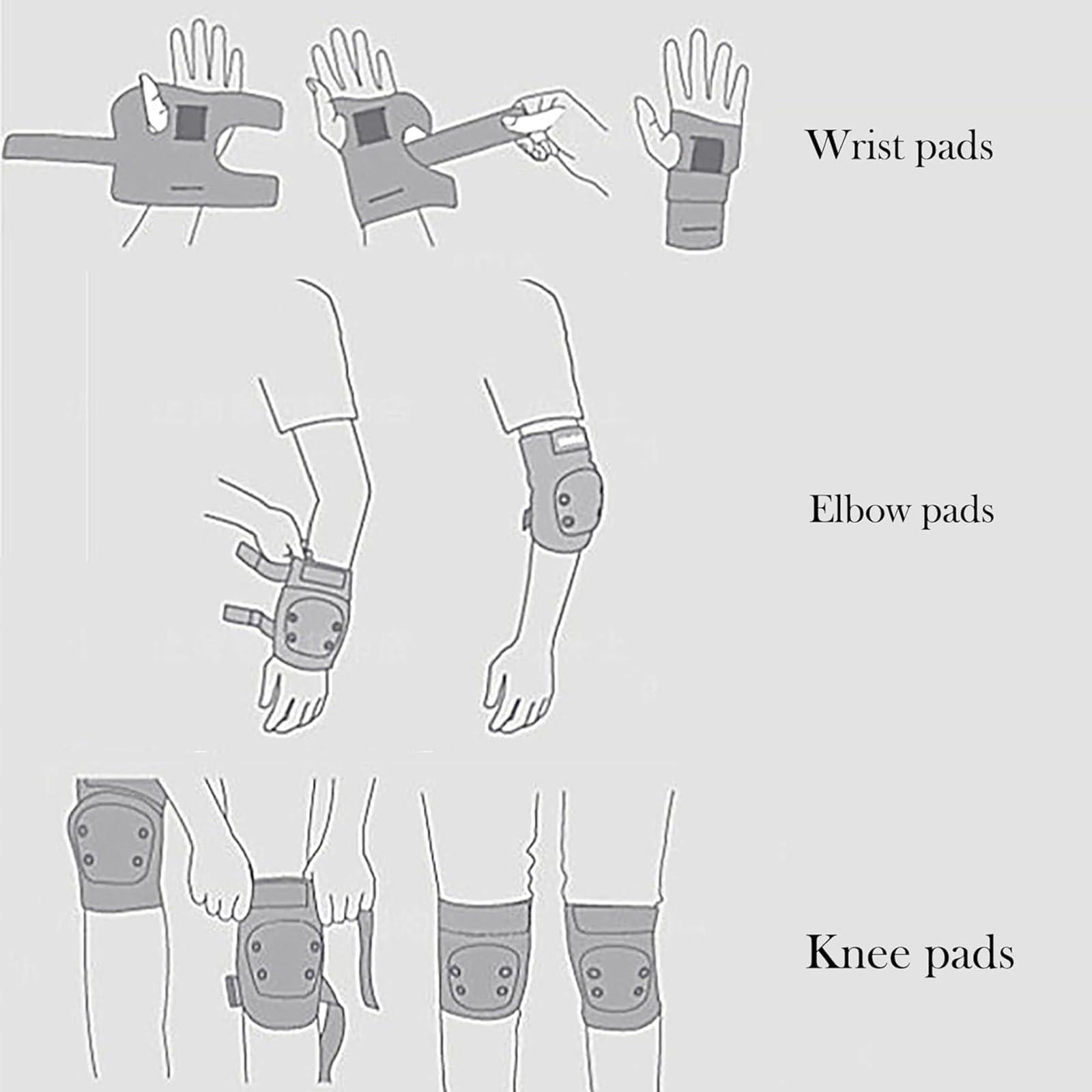 Wrist pads

Elbow pads

Knee pads