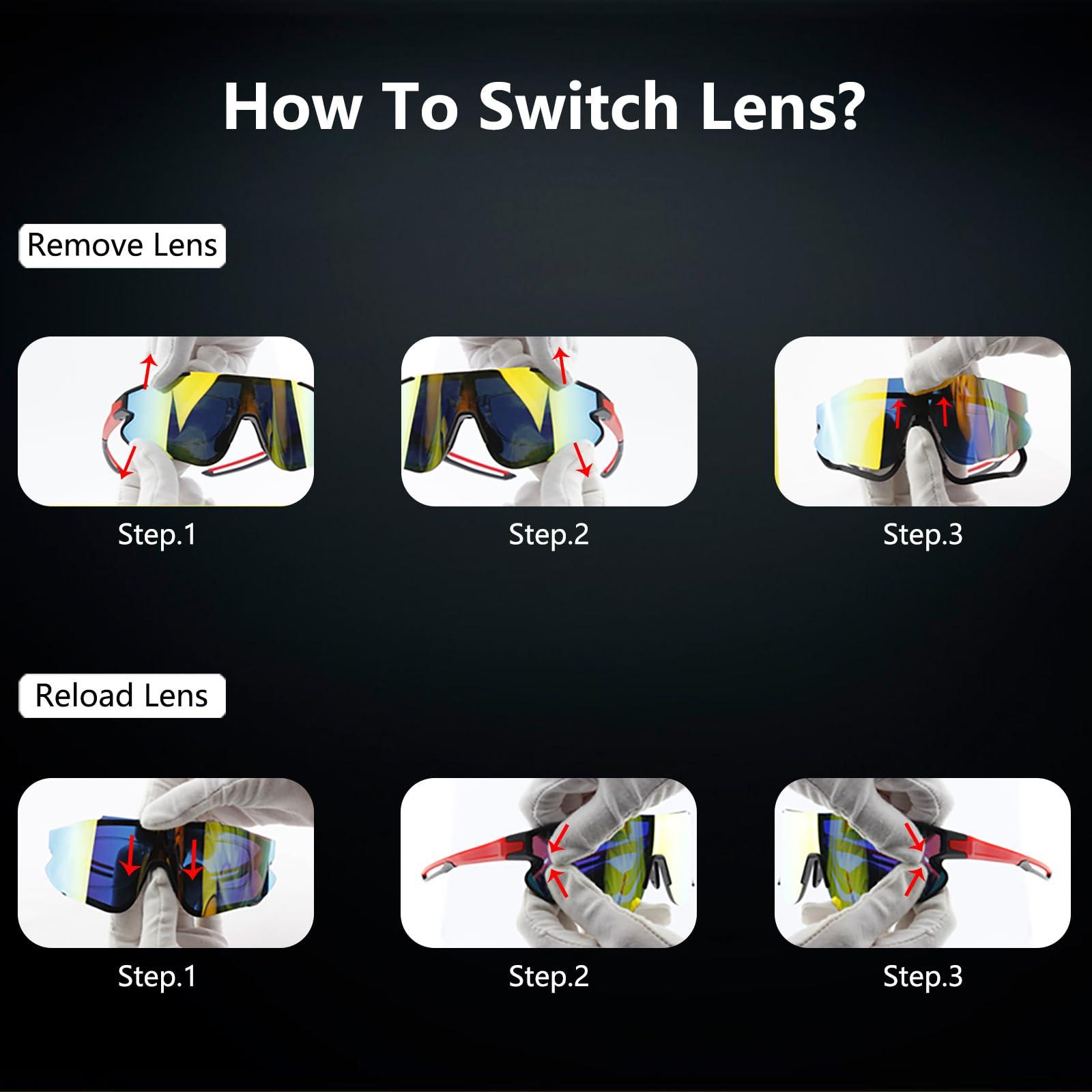 How To Switch Lens?

Remove Lens

Step.1

Step.2

Step.3

Reload Lens

Step.1

Step.2

Step.3