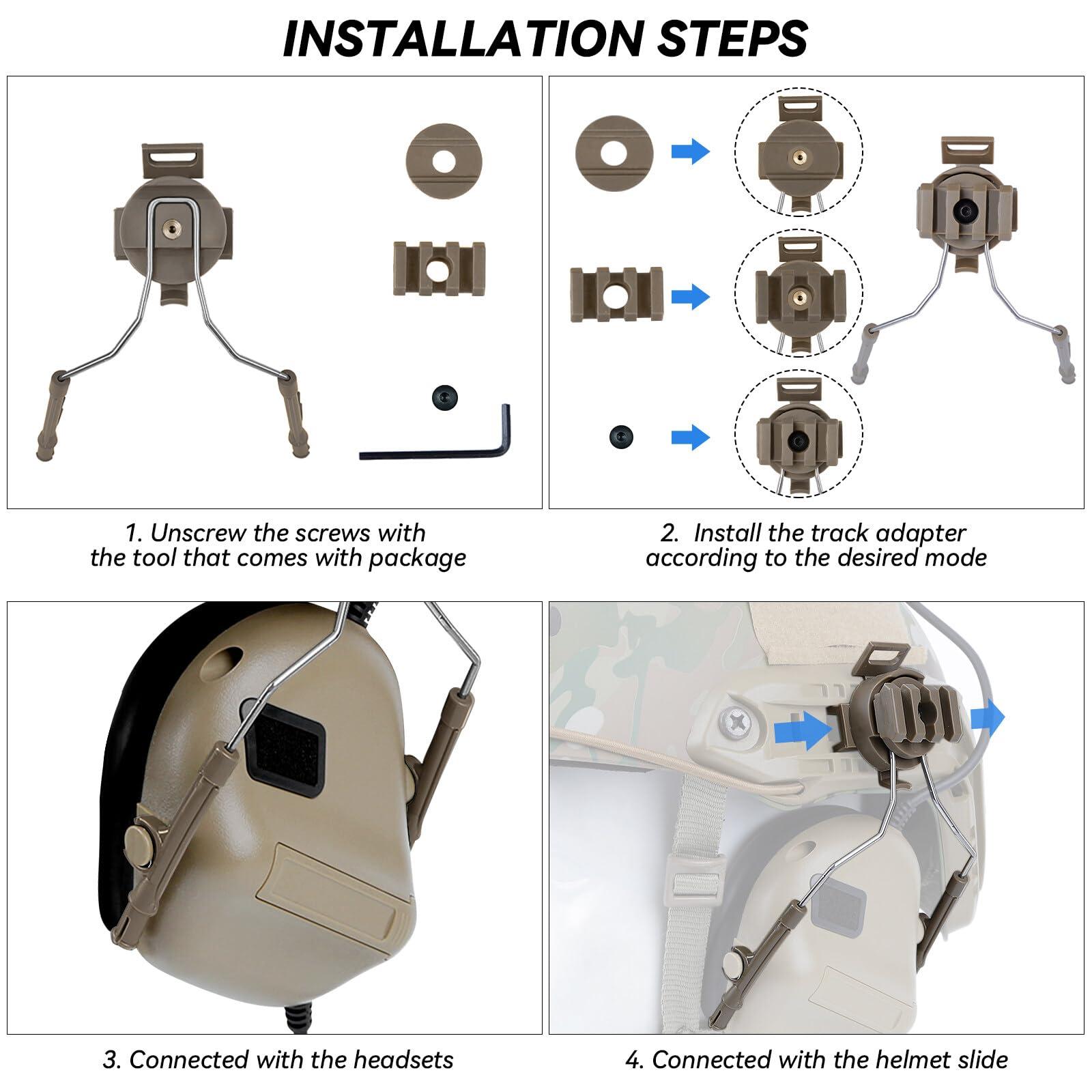 INSTALLATION STEPS

1. Unscrew the screws with the tool that comes with package

2. Install the track adapter according to the desired mode

3. Connected with the headsets

4. Connected with the helmet slide