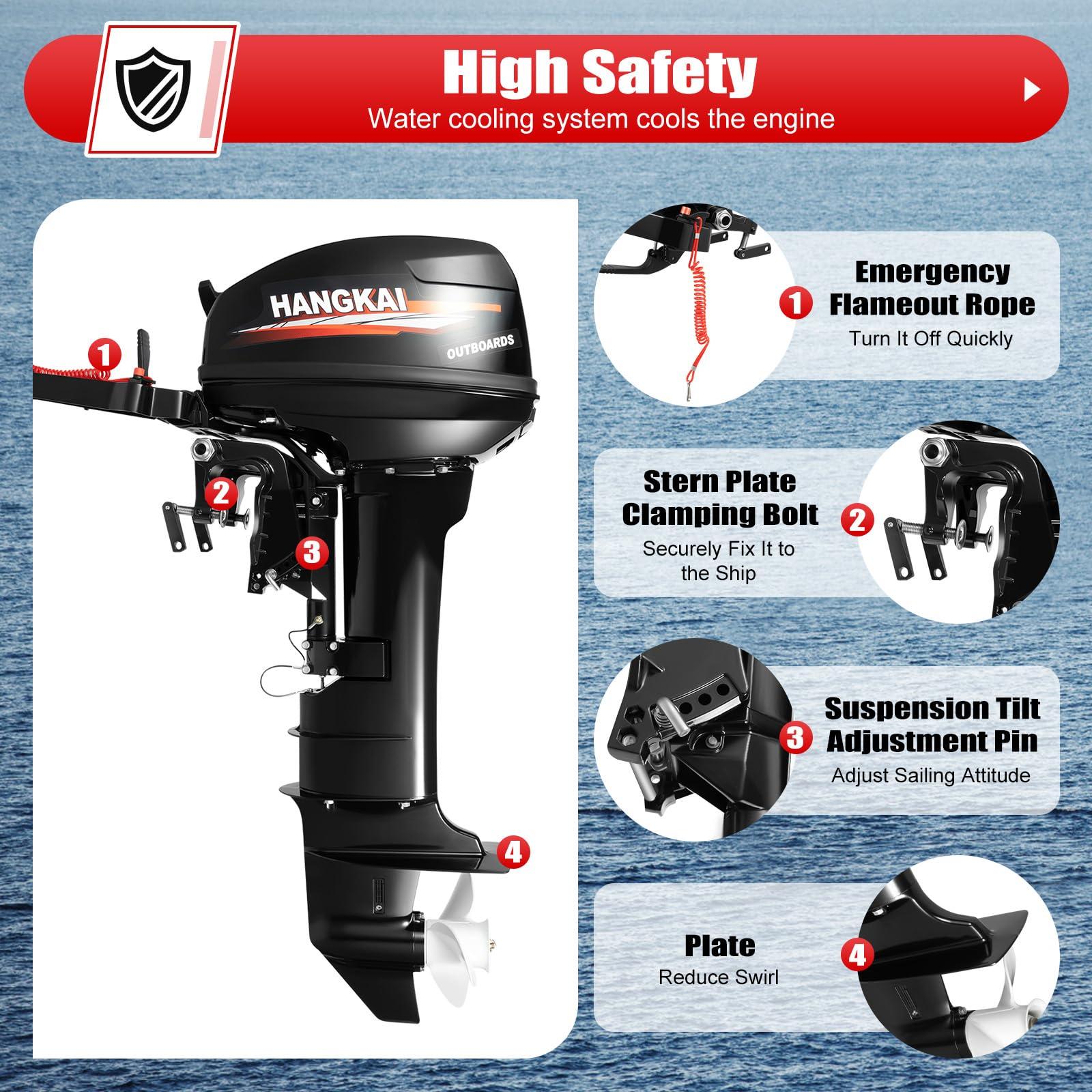 High Safety

Water cooling system cools the engine

HANGKAI

OUTBOARDS

1

2

3

4

1 Emergency Flameout Rope

Turn It Off Quickly

Stern Plate Clamping Bolt 2

Securely Fix It to the Ship

3 Suspension Tilt Adjustment Pin

Adjust Sailing Attitude

Plate 4

Reduce Swirl