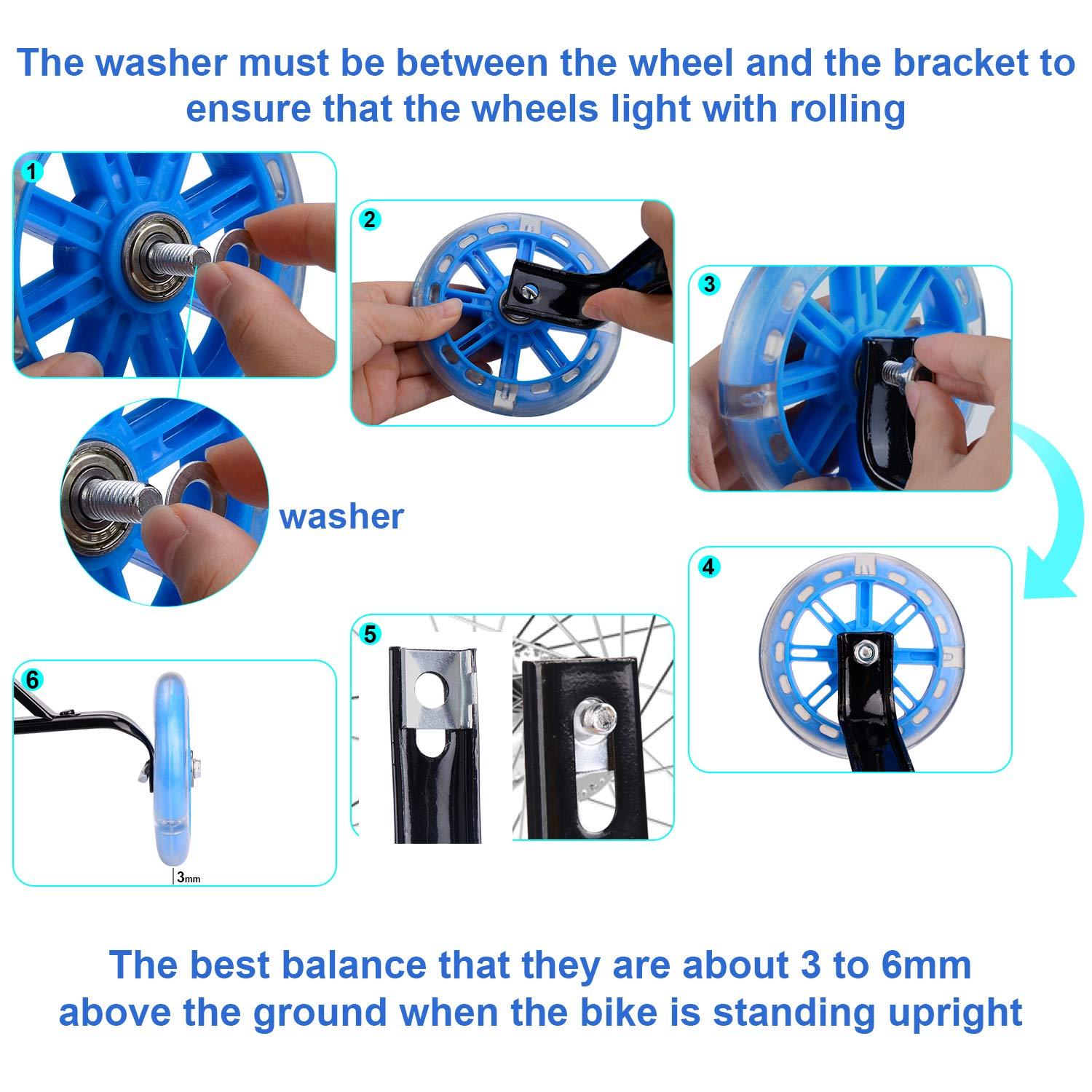 The washer must be between the wheel and the bracket to ensure that the wheels light with rolling

1

2

3

washer

4

5

6

3mm

The best balance that they are about 3 to 6mm above the ground when the bike is standing upright