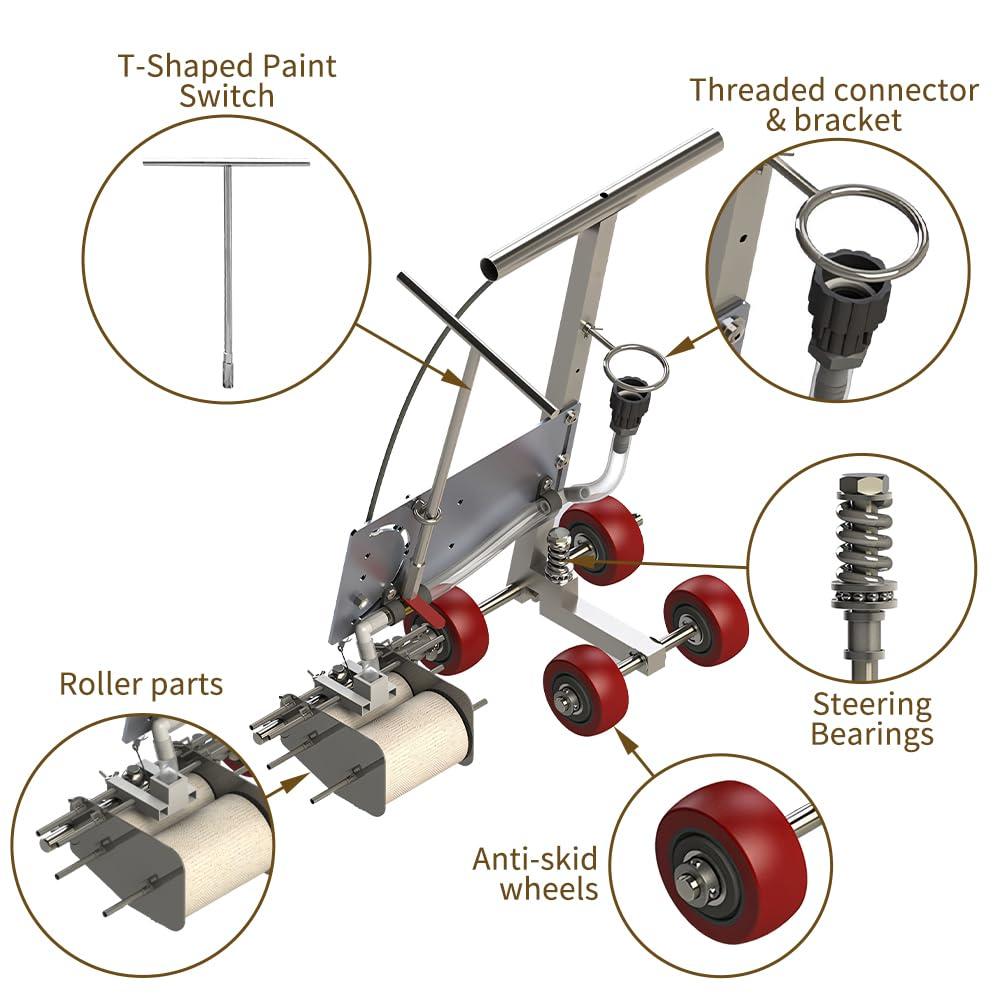 T-Shaped Paint Switch

Threaded connector & bracket

Roller parts

Steering Bearings

Anti-skid wheels