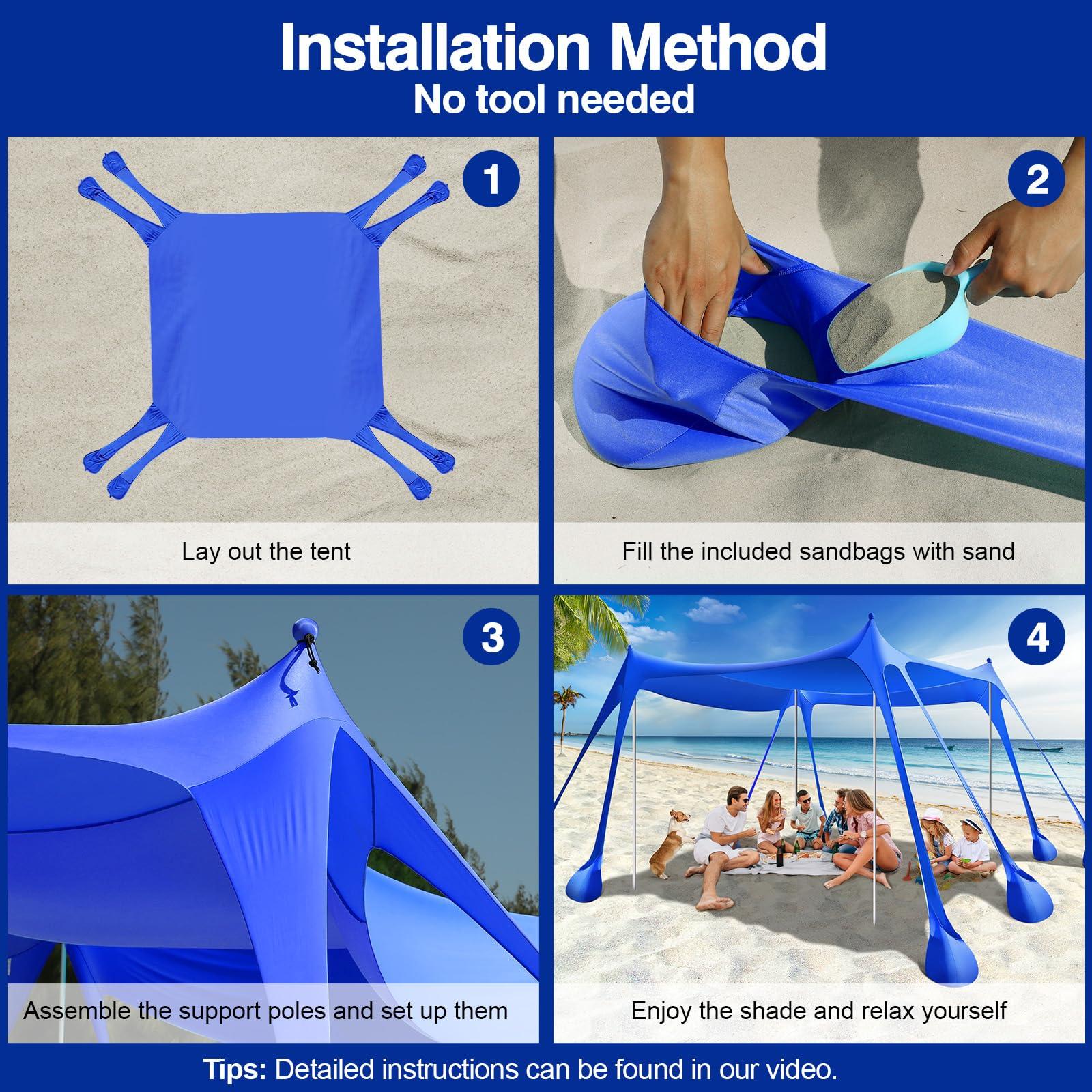 Installation Method
No tool needed

1
Lay out the tent

2
Fill the included sandbags with sand

3
Assemble the support poles and set up them

4
Enjoy the shade and relax yourself

Tips: Detailed instructions can be found in our video.