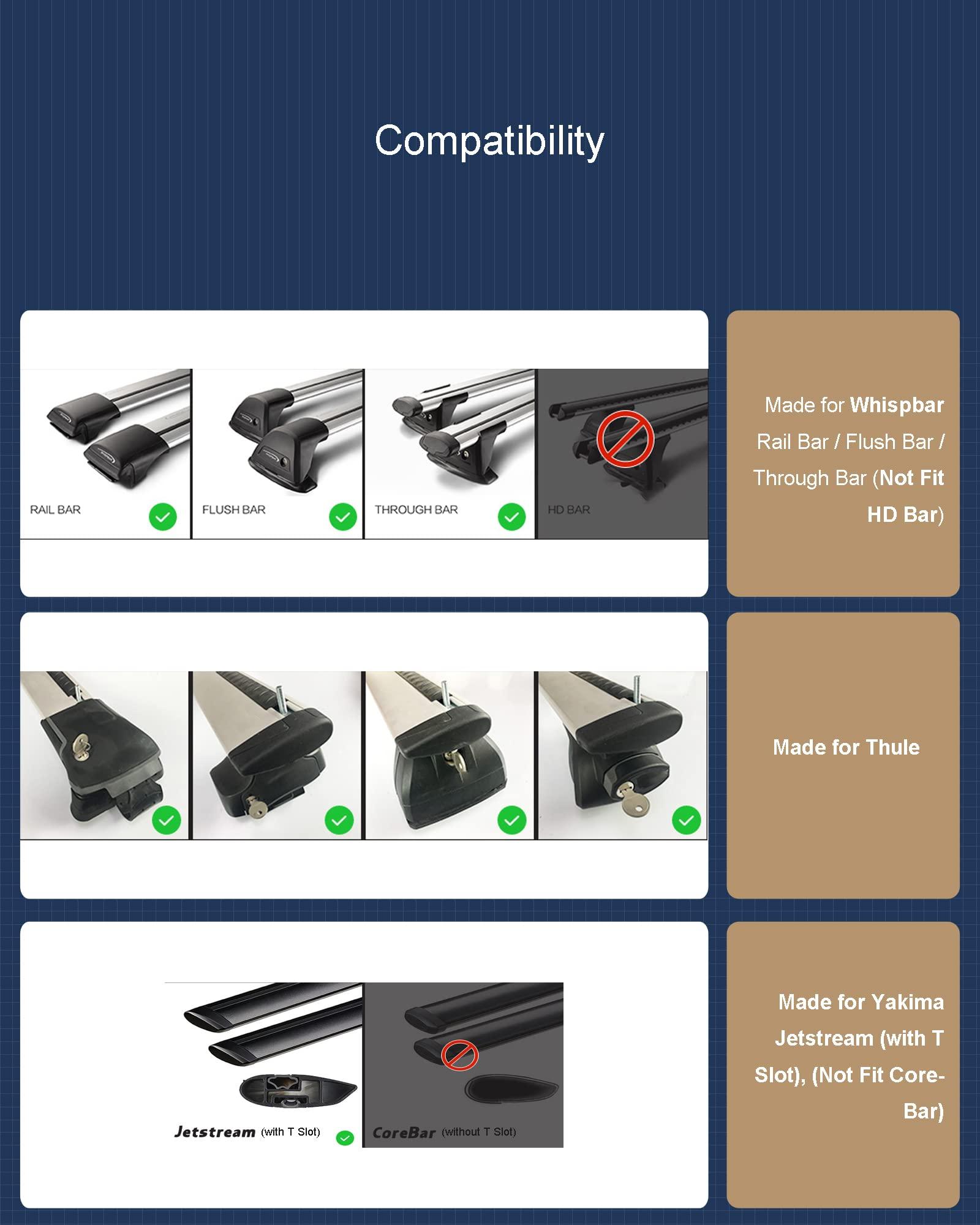 Compatibility

RAIL BAR

FLUSH BAR

THROUGH BAR

HD BAR

Made for Whispbar Rail Bar / Flush Bar / Through Bar (Not Fit HD Bar)

Made for Thule

Jetstream (with T Slot)

CoreBar (without T Slot)

Made for Yakima Jetstream (with T Slot), (Not Fit Core-Bar)