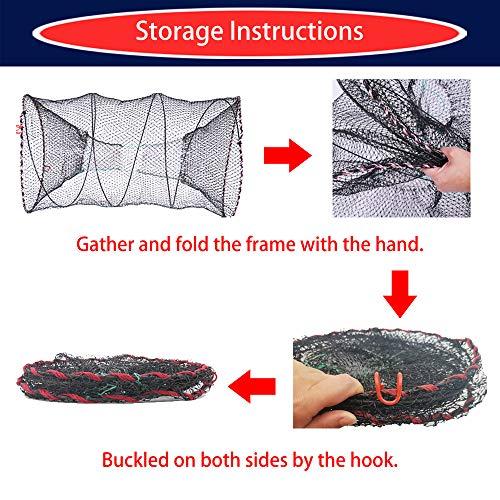 Storage Instructions

Gather and fold the frame with the hand.

Buckled on both sides by the hook.