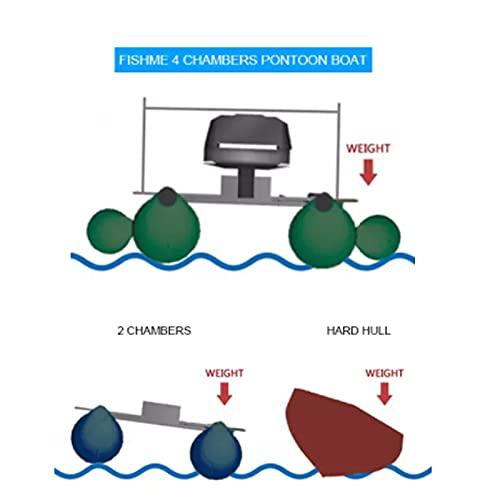 FISHME 4 CHAMBERS PONTOON BOAT

WEIGHT

2 CHAMBERS

HARD HULL

WEIGHT

WEIGHT