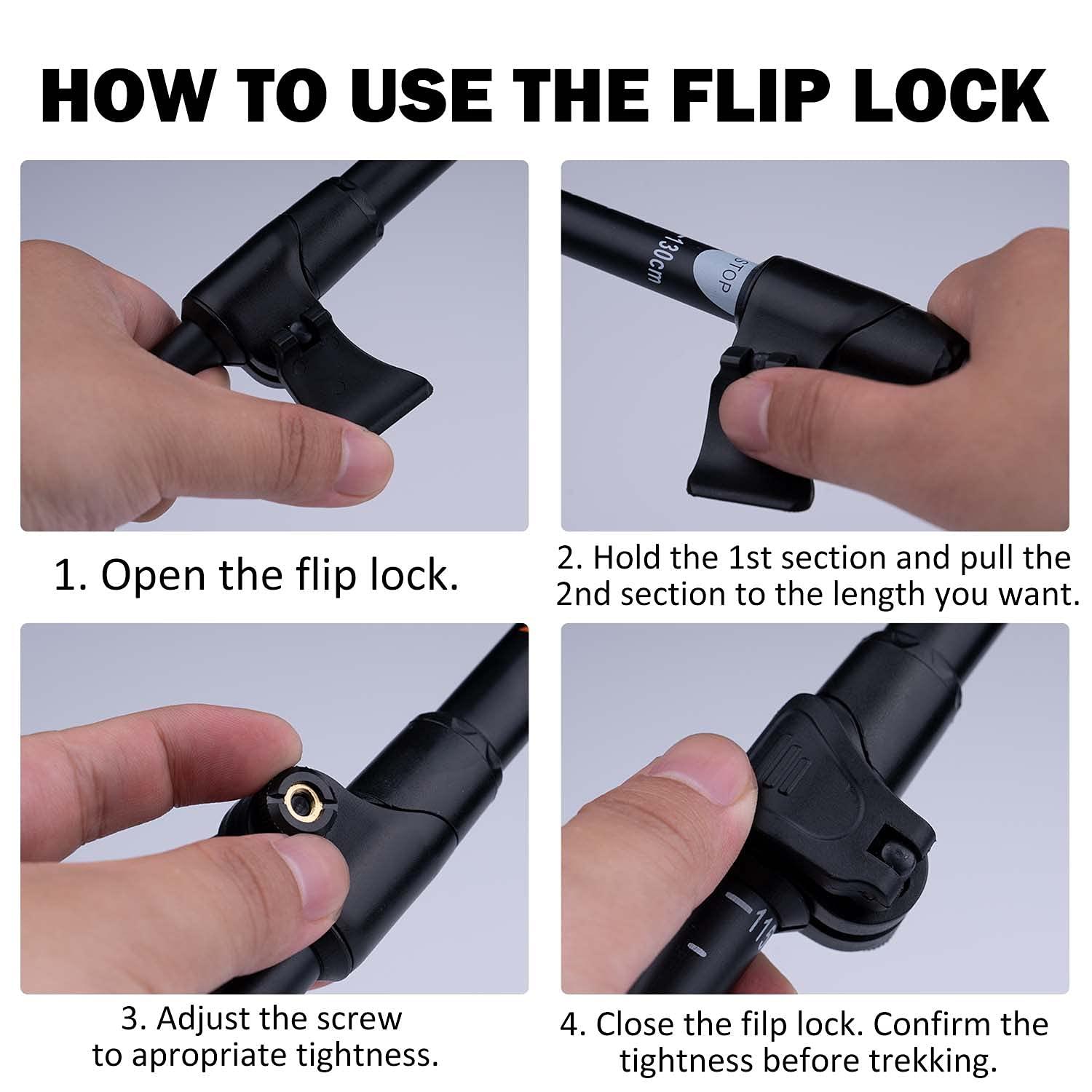 HOW TO USE THE FLIP LOCK

130cm

STOP

1. Open the flip lock.

2. Hold the 1st section and pull the 2nd section to the length you want.

115

3. Adjust the screw to apropriate tightness.

4. Close the filp lock. Confirm the tightness before trekking.