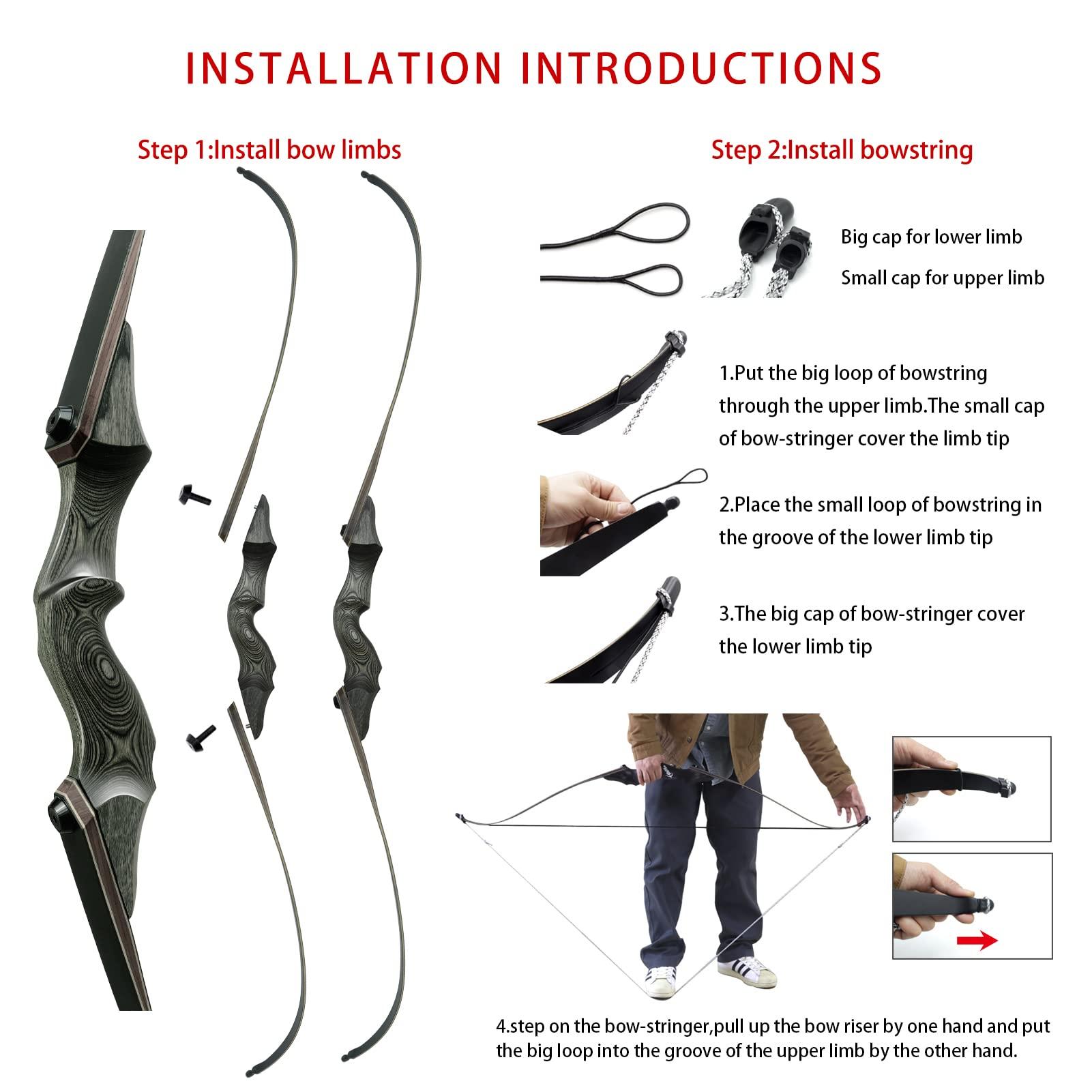 INSTALLATION INTRODUCTIONS

Step 1:Install bow limbs

Step 2:Install bowstring

Big cap for lower limb

Small cap for upper limb

1.Put the big loop of bowstring through the upper limb.The small cap of bow-stringer cover the limb tip

2.Place the small loop of bowstring in the groove of the lower limb tip

3.The big cap of bow-stringer cover the lower limb tip

4.step on the bow-stringer,pull up the bow riser by one hand and put the big loop into the groove of the upper limb by the other hand.