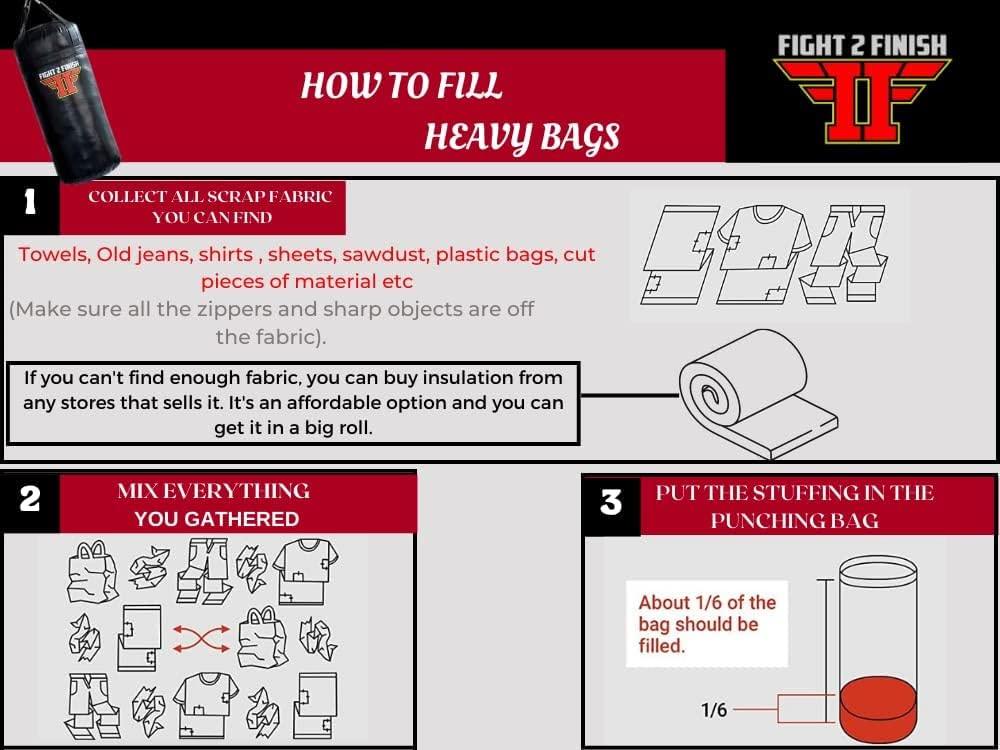 FIGHT 2 FINISH

HOW TO FILL HEAVY BAGS

FIGHT 2 FINISH

1

COLLECT ALL SCRAP FABRIC YOU CAN FIND

Towels, Old jeans, shirts , sheets, sawdust, plastic bags, cut pieces of material etc
(Make sure all the zippers and sharp objects are off the fabric).

If you can't find enough fabric, you can buy insulation from any stores that sells it. It's an affordable option and you can get it in a big roll.

2

MIX EVERYTHING YOU GATHERED

3

PUT THE STUFFING IN THE PUNCHING BAG

About 1/6 of the bag should be filled.

1/6