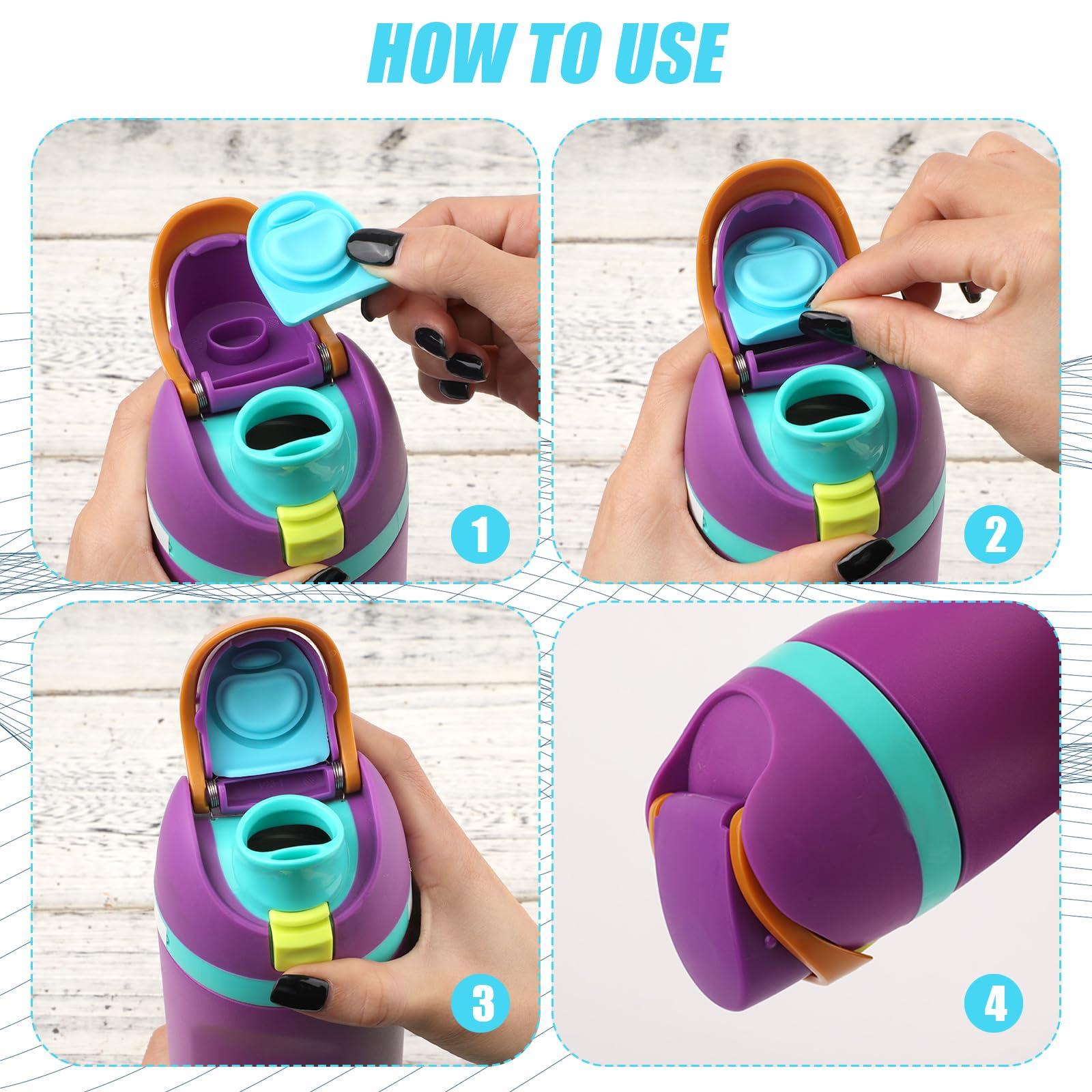 HOW TO USE

1

2

3

4