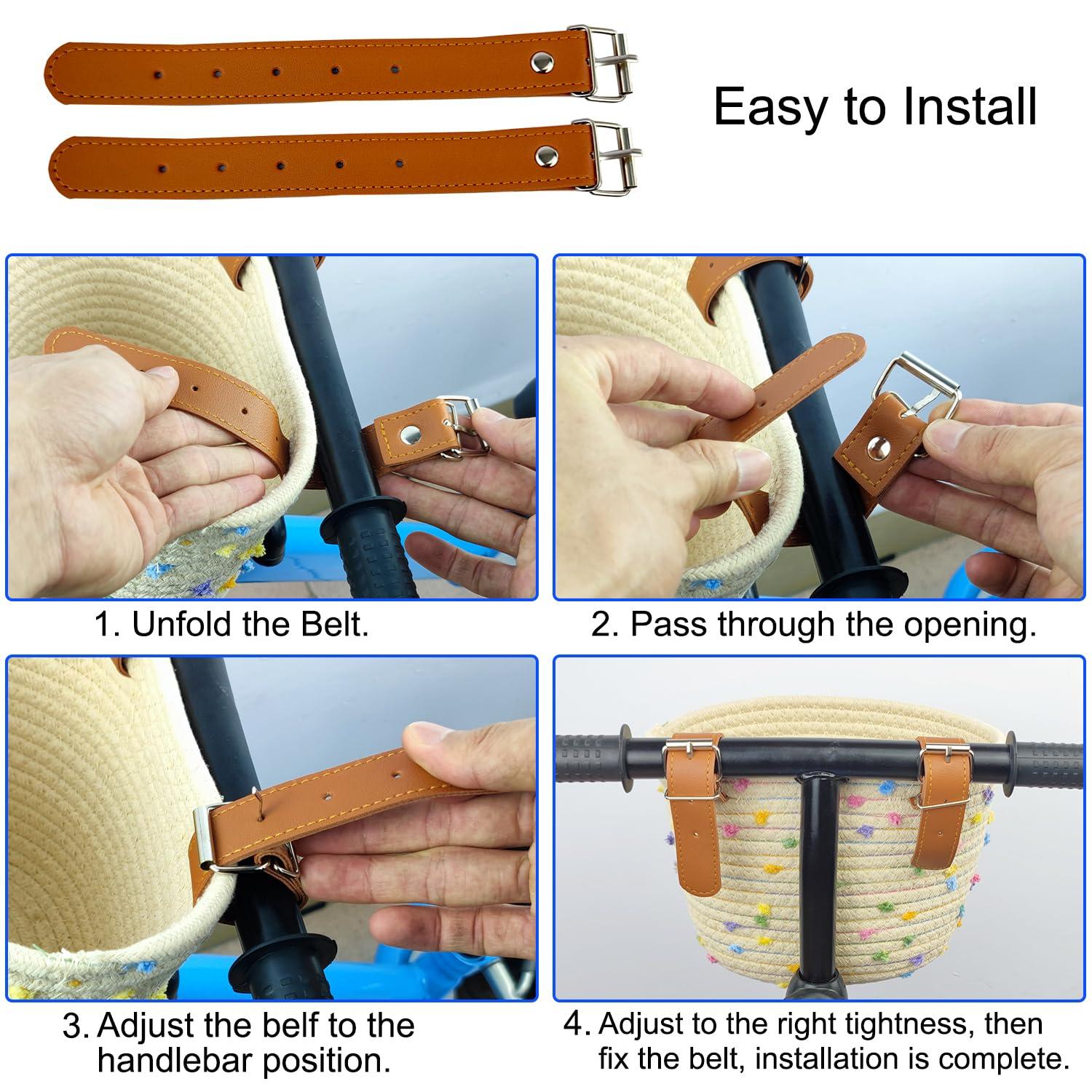 Easy to Install

1. Unfold the Belt.

2. Pass through the opening.

3. Adjust the belf to the handlebar position.

4. Adjust to the right tightness, then fix the belt, installation is complete.