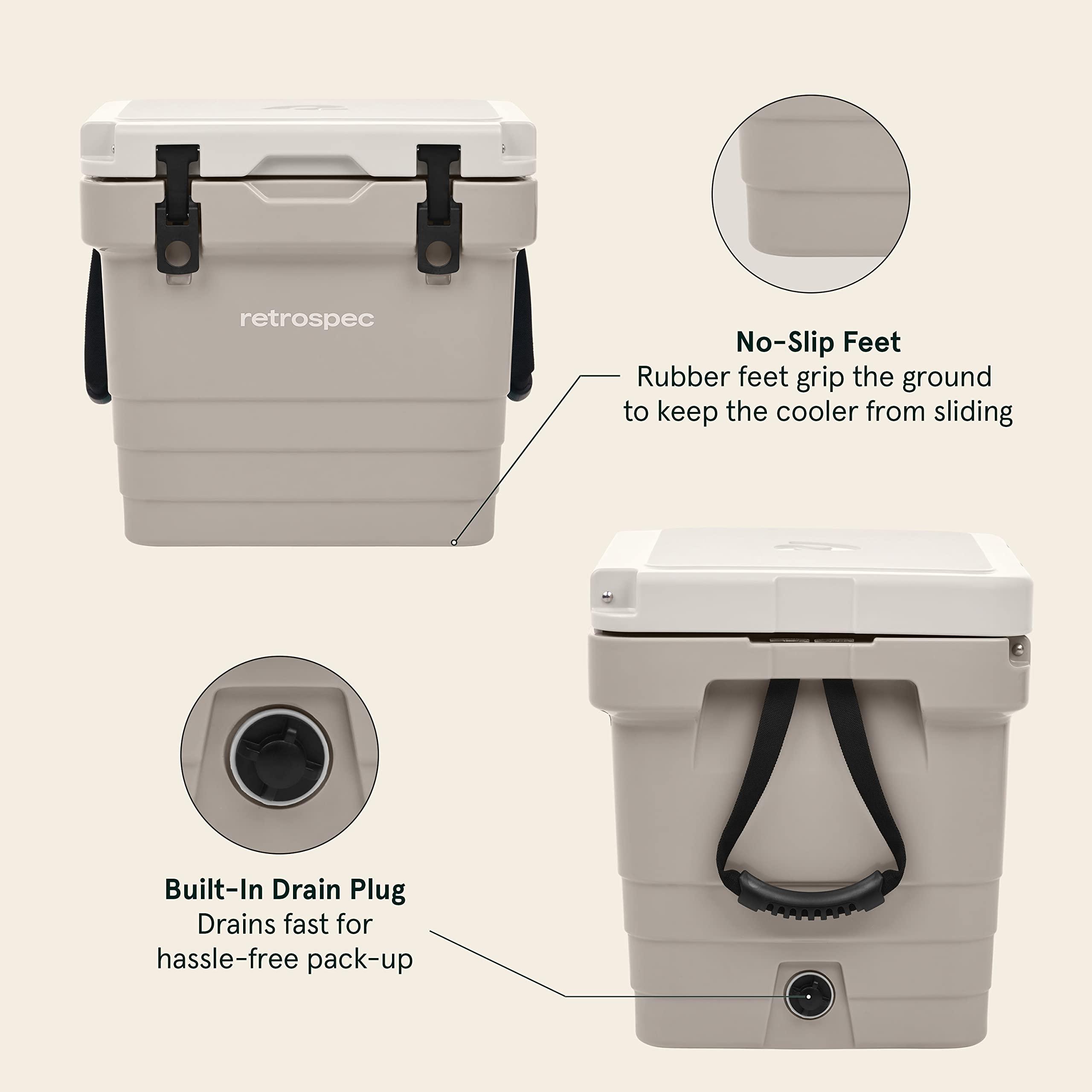 retrospec

No-Slip Feet
Rubber feet grip the ground to keep the cooler from sliding

Built-In Drain Plug
Drains fast for hassle-free pack-up