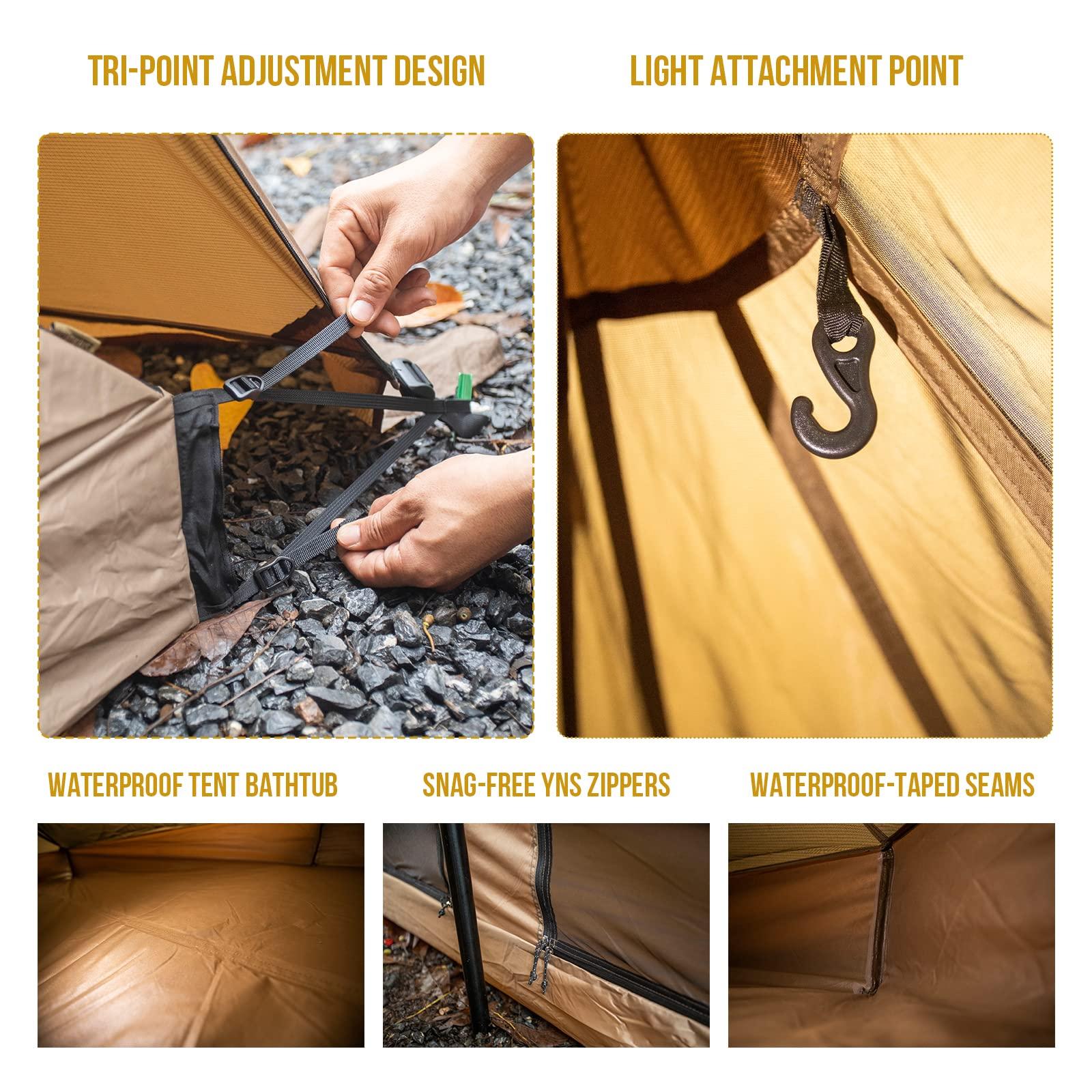 TRI-POINT ADJUSTMENT DESIGN

LIGHT ATTACHMENT POINT

WATERPROOF TENT BATHTUB

SNAG-FREE YNS ZIPPERS

WATERPROOF-TAPED SEAMS