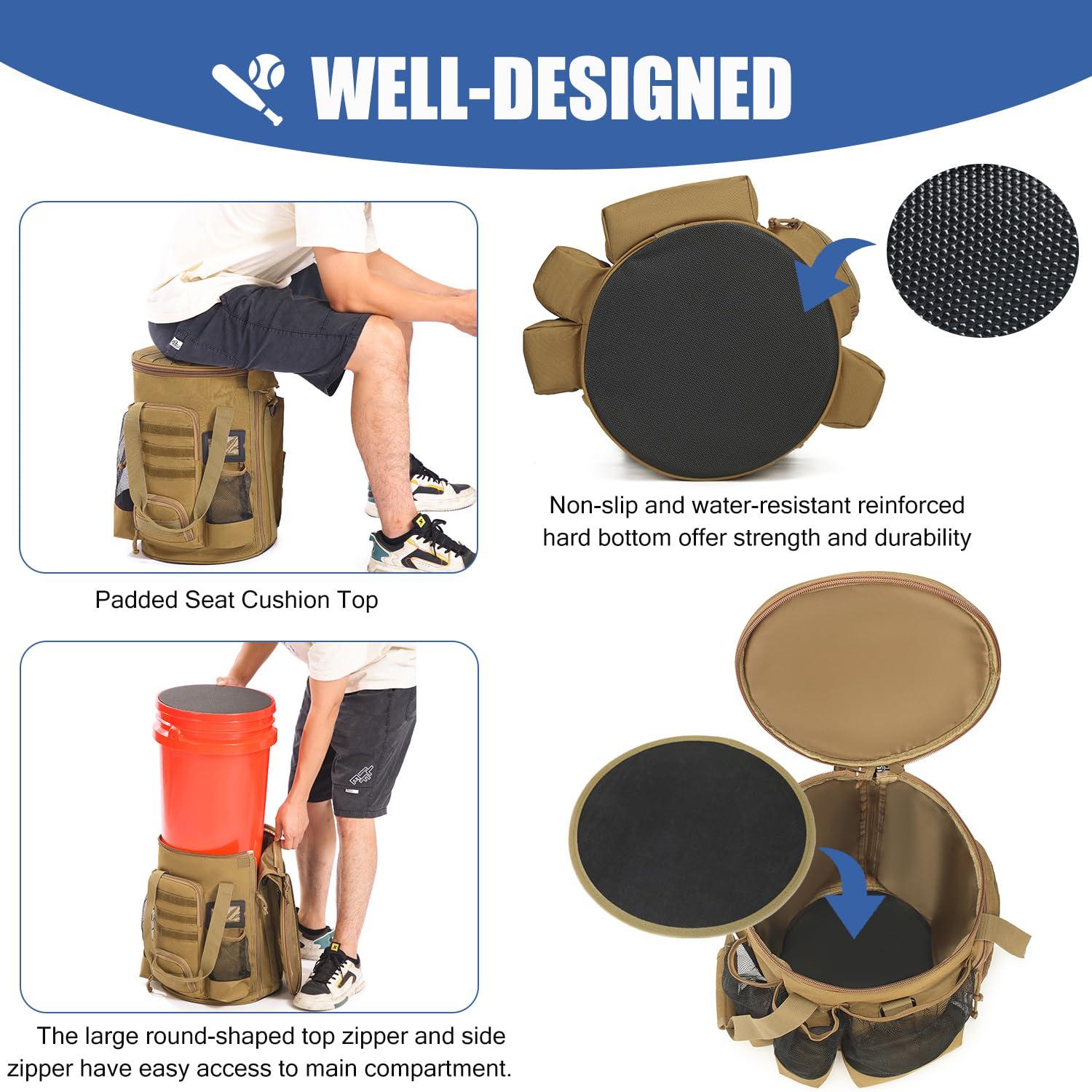 WELL-DESIGNED

Padded Seat Cushion Top

Non-slip and water-resistant reinforced hard bottom offer strength and durability

The large round-shaped top zipper and side zipper have easy access to main compartment.