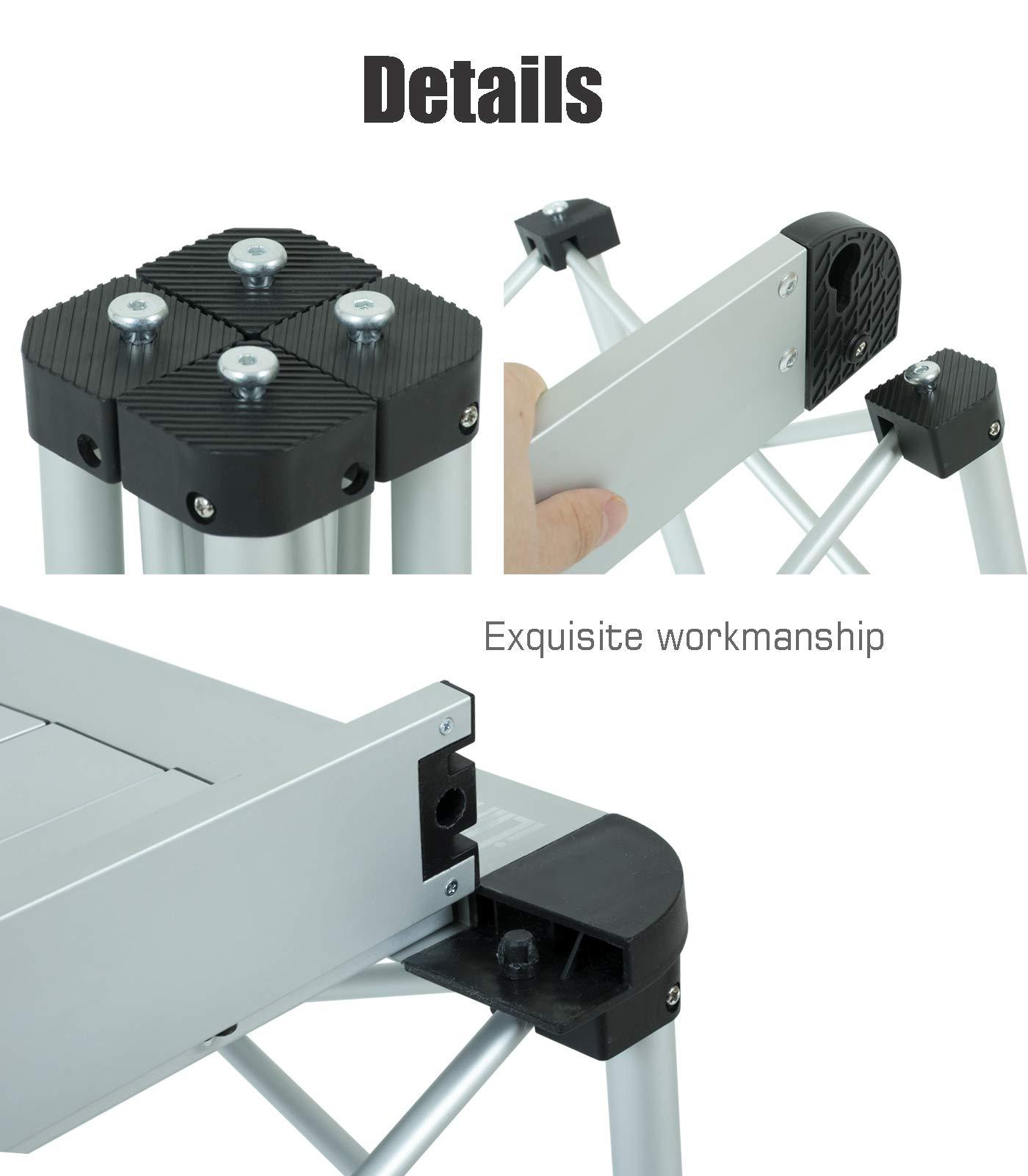 Details

Exquisite workmanship