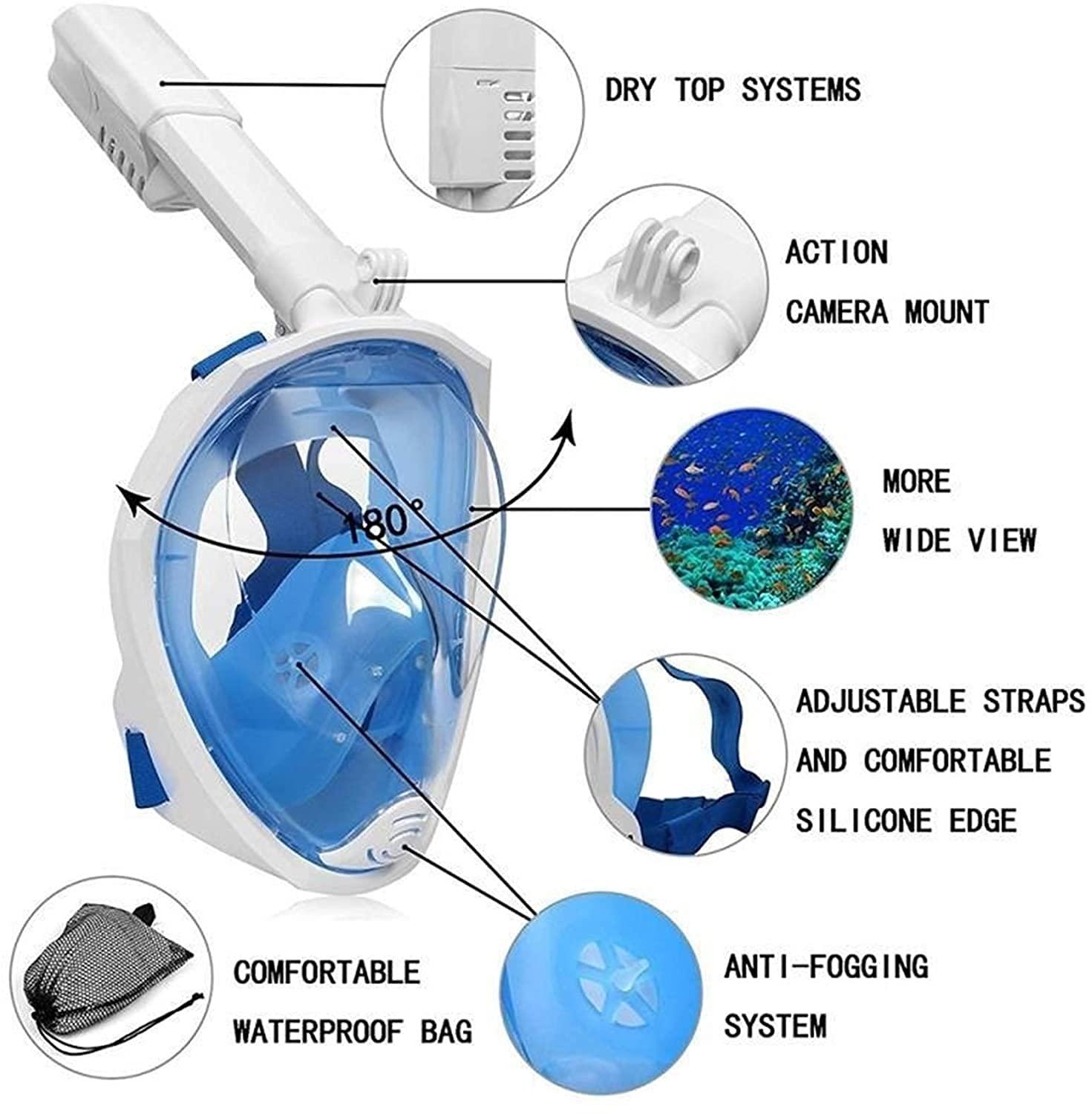 DRY TOP SYSTEMS

ACTION
CAMERA MOUNT

180°

MORE
WIDE VIEW

ADJUSTABLE STRAPS
AND COMFORTABLE
SILICONE EDGE

COMFORTABLE
WATERPROOF BAG

ANTI-FOGGING
SYSTEM