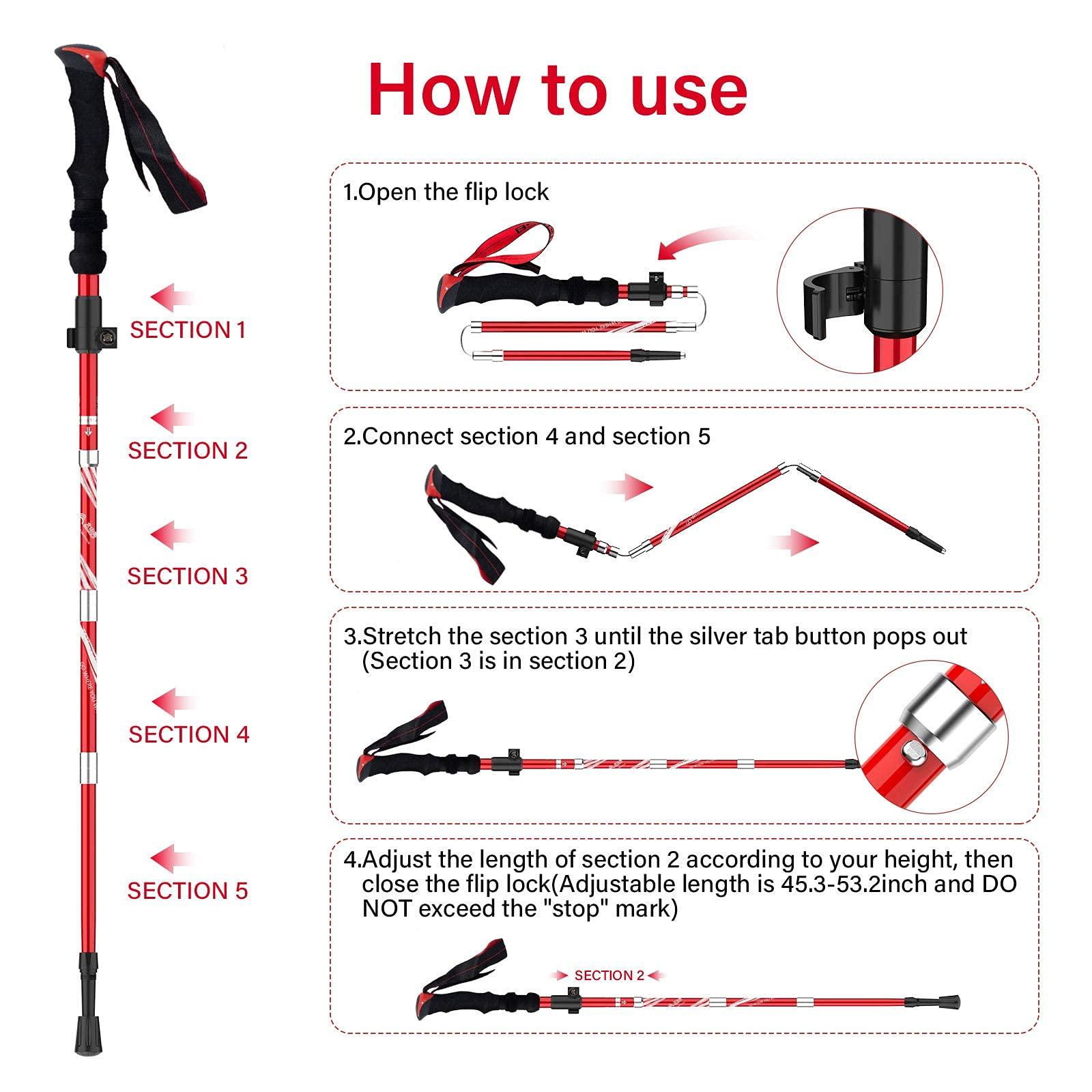 How to use

SECTION 1

SECTION 2

SECTION 3

SECTION 4

SECTION 5

1.Open the flip lock

2.Connect section 4 and section 5

3.Stretch the section 3 until the silver tab button pops out (Section 3 is in section 2)

4.Adjust the length of section 2 according to your height, then close the flip lock(Adjustable length is 45.3-53.2inch and DO NOT exceed the "stop" mark)

SECTION 2