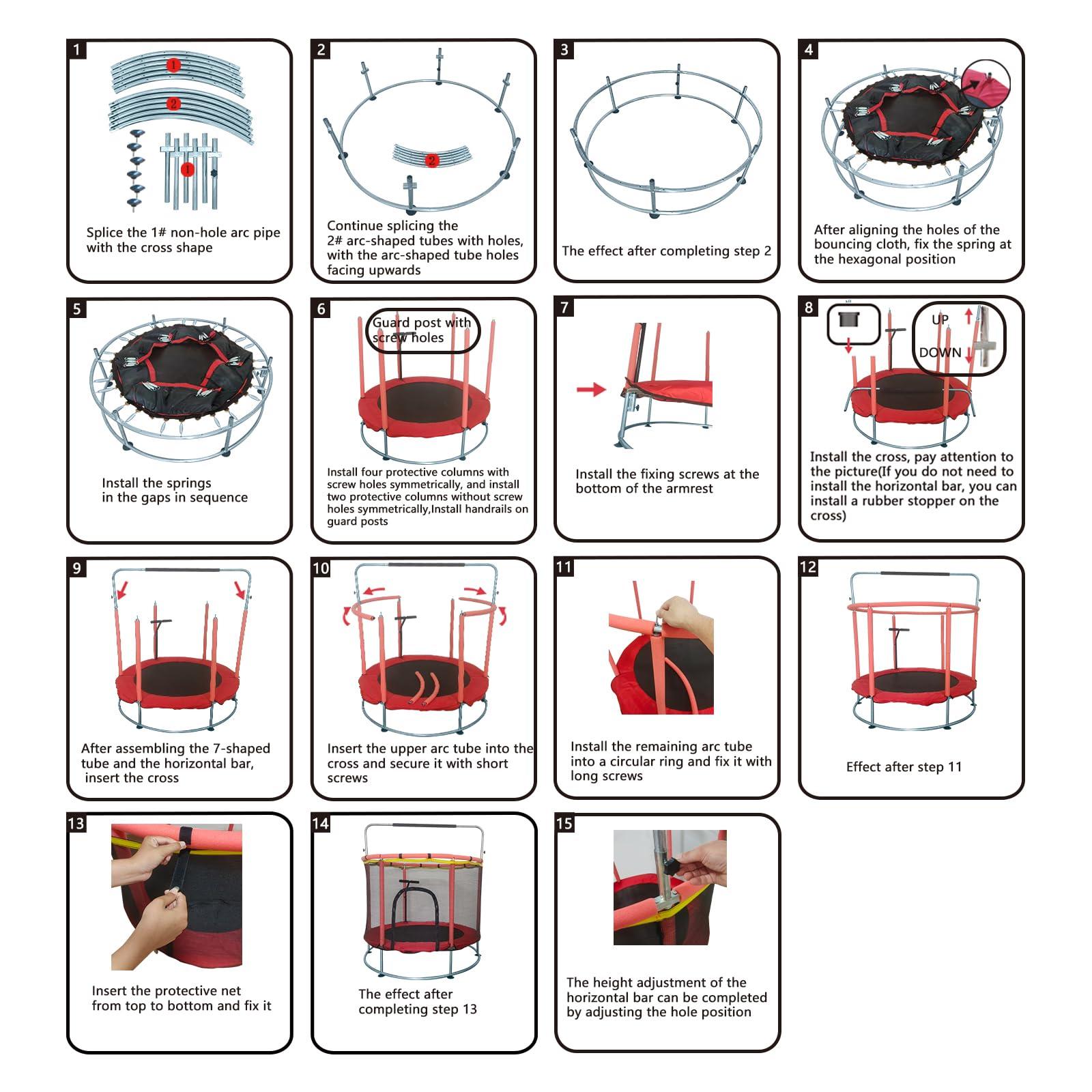 1
1
2
1
Splice the 1# non-hole arc pipe with the cross shape

2
2
Continue splicing the 2# arc-shaped tubes with holes, with the arc-shaped tube holes facing upwards

3
The effect after completing step 2

4
After aligning the holes of the bouncing cloth, fix the spring at the hexagonal position

5
Install the springs in the gaps in sequence

6
Guard post with screw holes
Install four protective columns with screw holes symmetrically, and install two protective columns without screw holes symmetrically,Install handrails on guard posts

7
Install the fixing screws at the bottom of the armrest

8
UP
DOWN
Install the cross, pay attention to the picture(If you do not need to install the horizontal bar, you can install a rubber stopper on the cross)

9
After assembling the 7-shaped tube and the horizontal bar, insert the cross

10
Insert the upper arc tube into the cross and secure it with short screws

11
Install the remaining arc tube into a circular ring and fix it with long screws

12
Effect after step 11

13
Insert the protective net from top to bottom and fix it

14
The effect after completing step 13

15
The height adjustment of the horizontal bar can be completed by adjusting the hole position