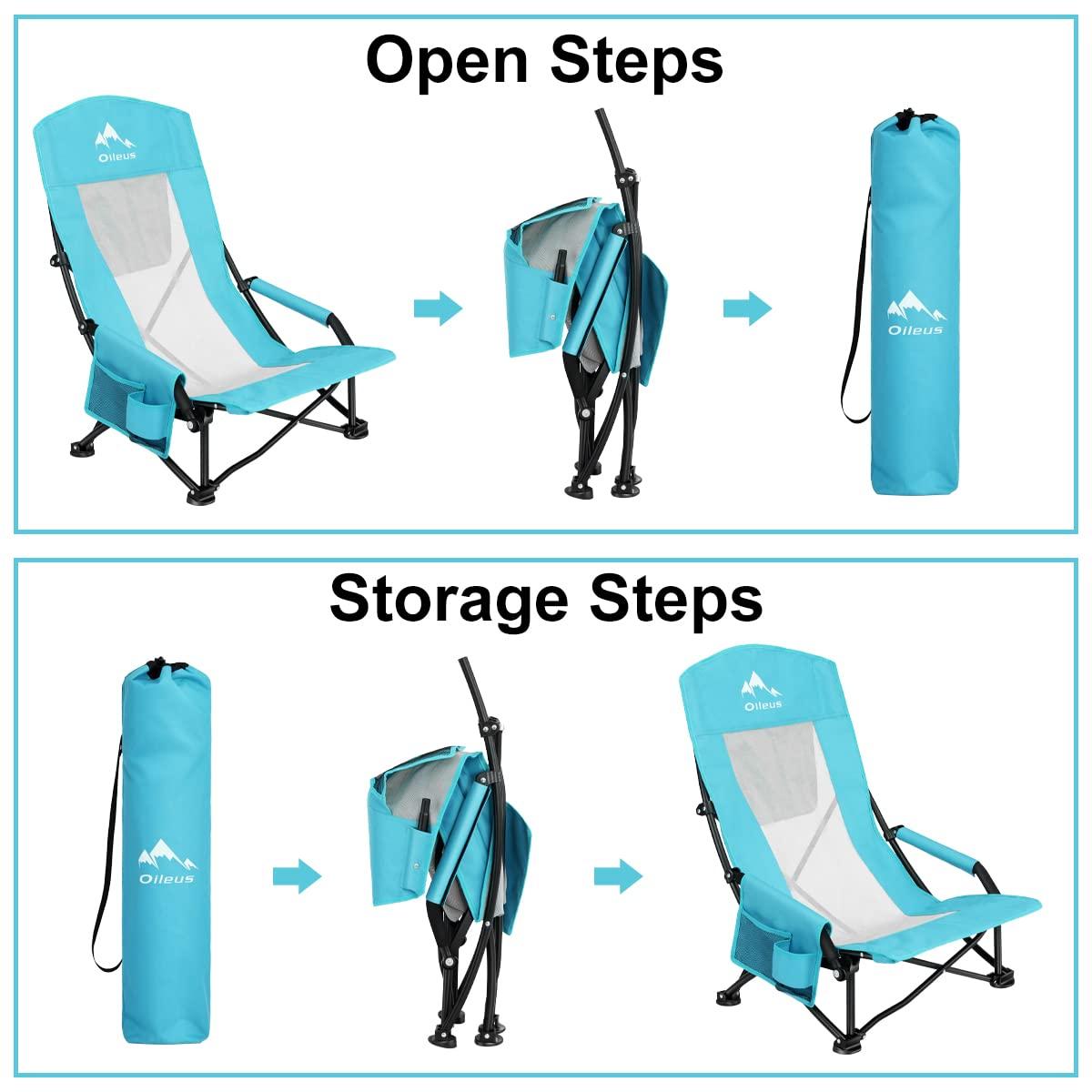 Open Steps

Oileus

Oileus

Storage Steps

Oileus

Oileus