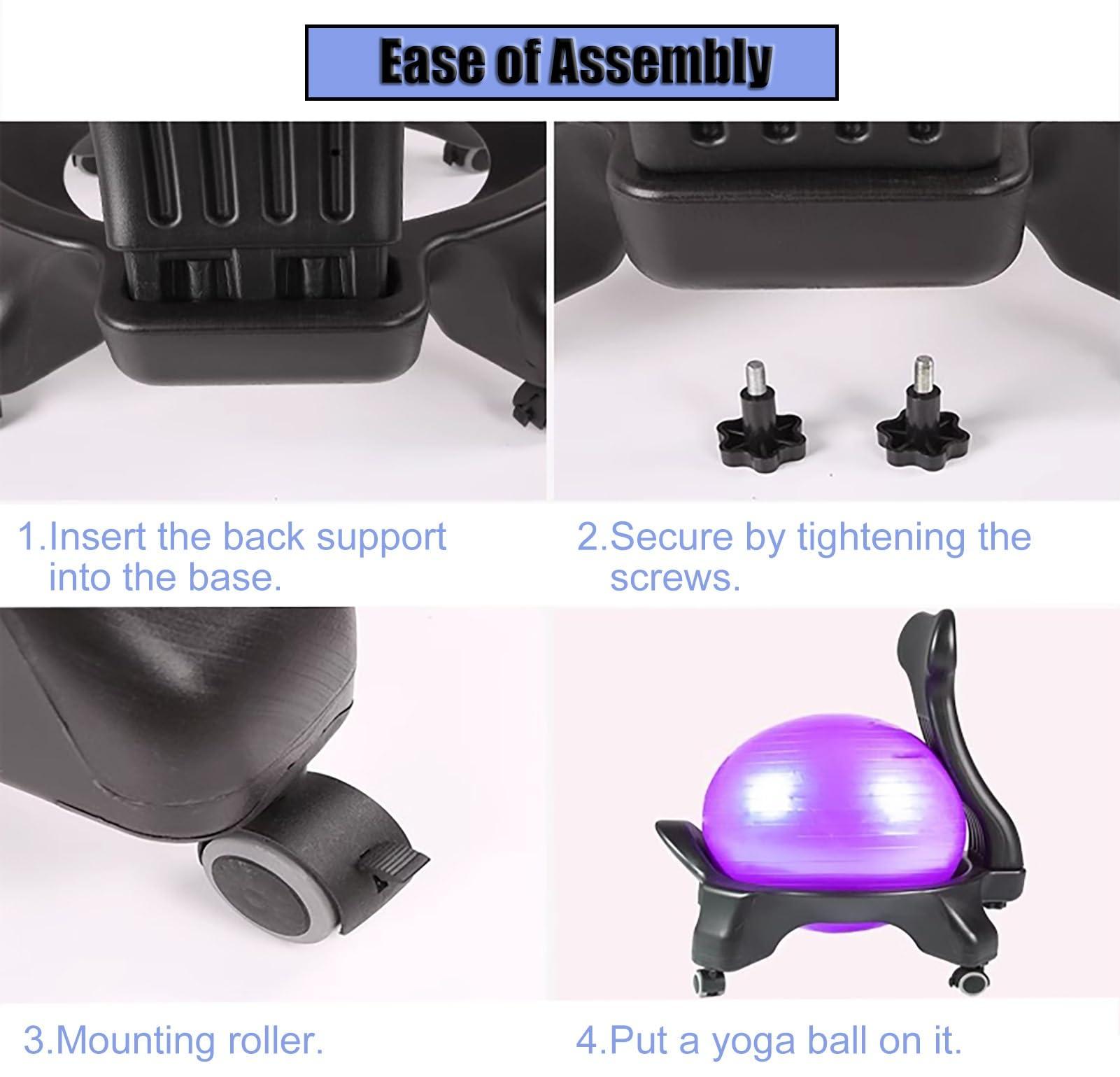 Ease of Assembly

1.Insert the back support into the base.

2.Secure by tightening the screws.

3.Mounting roller.

4.Put a yoga ball on it.